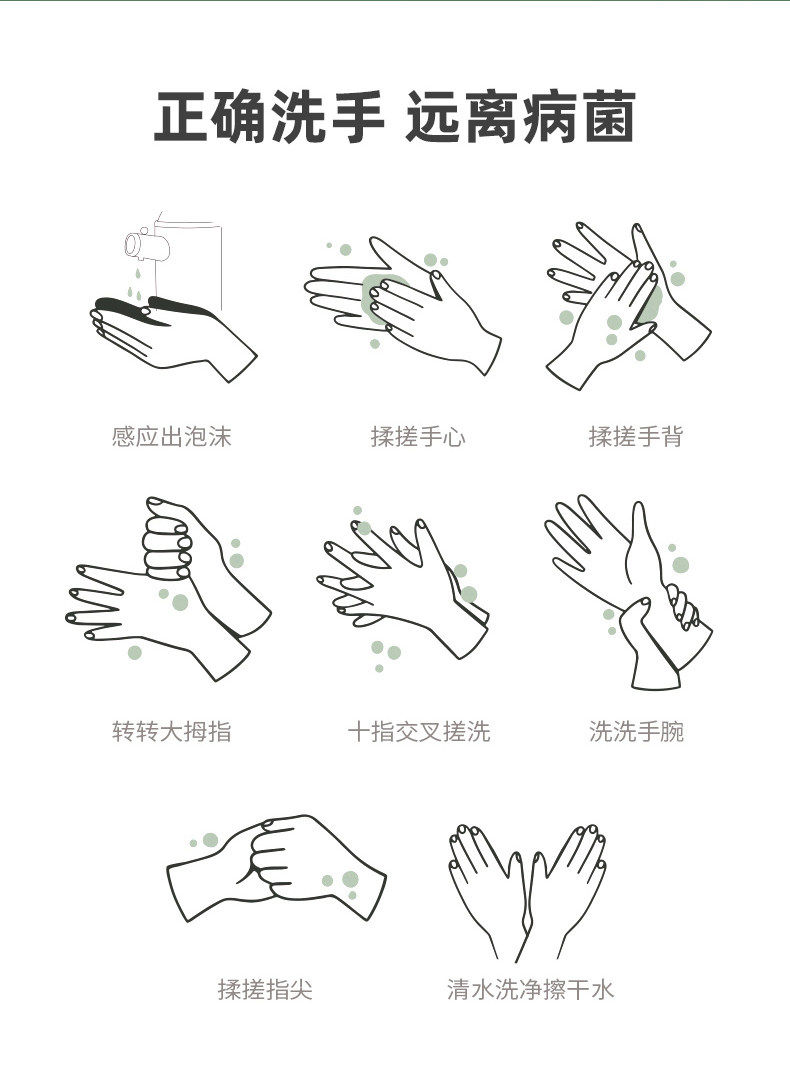 正确洗手 远离病菌

感应出泡沫

揉搓手心

揉搓手背

转转大拇指

十指交叉搓洗

洗洗手腕

揉搓指尖

清水洗净擦干水