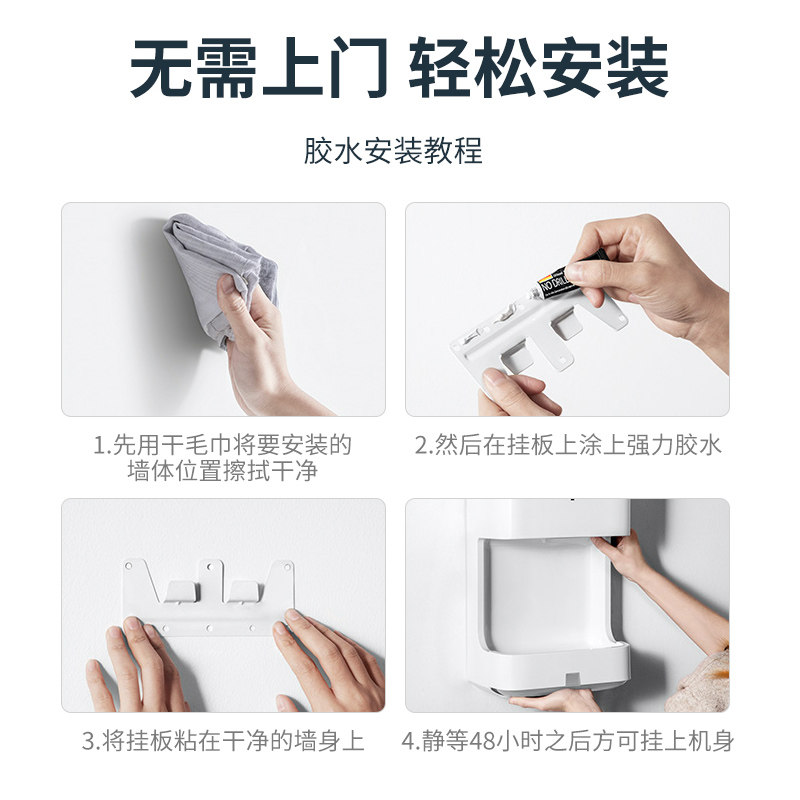 无需上门 轻松安装

胶水安装教程

NO DRILL

1.先用干毛巾将要安装的墙体位置擦拭干净

2.然后在挂板上涂上强力胶水

3.将挂板粘在干净的墙身上

4.静等48小时之后方可挂上机身