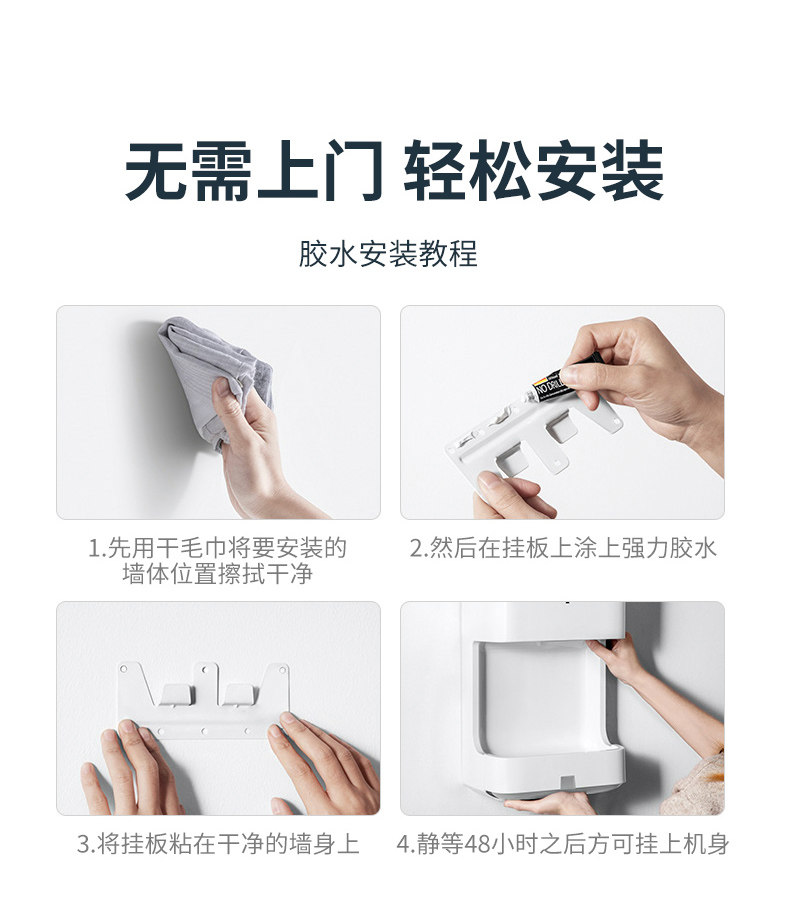 无需上门 轻松安装

胶水安装教程

NO DRILL

1.先用干毛巾将要安装的墙体位置擦拭干净

2.然后在挂板上涂上强力胶水

3.将挂板粘在干净的墙身上

4.静等48小时之后方可挂上机身