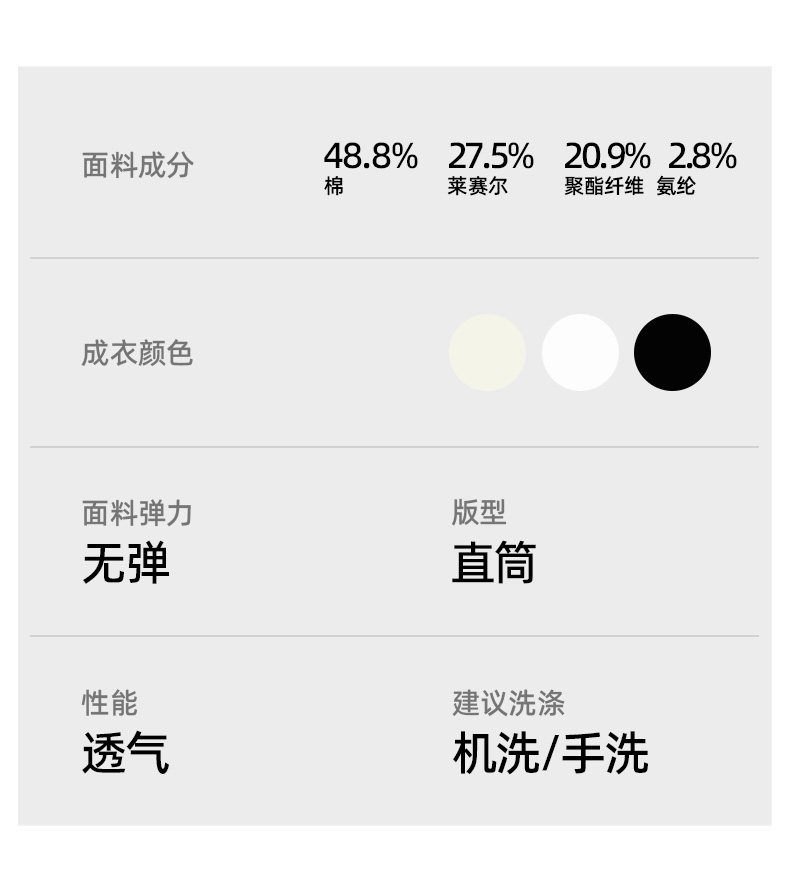 面料成分

48.8%
棉

27.5%
莱赛尔

20.9%
聚酯纤维

2.8%
氨纶

成衣颜色

面料弹力
无弹

版型
直筒

性能
透气

建议洗涤
机洗/手洗