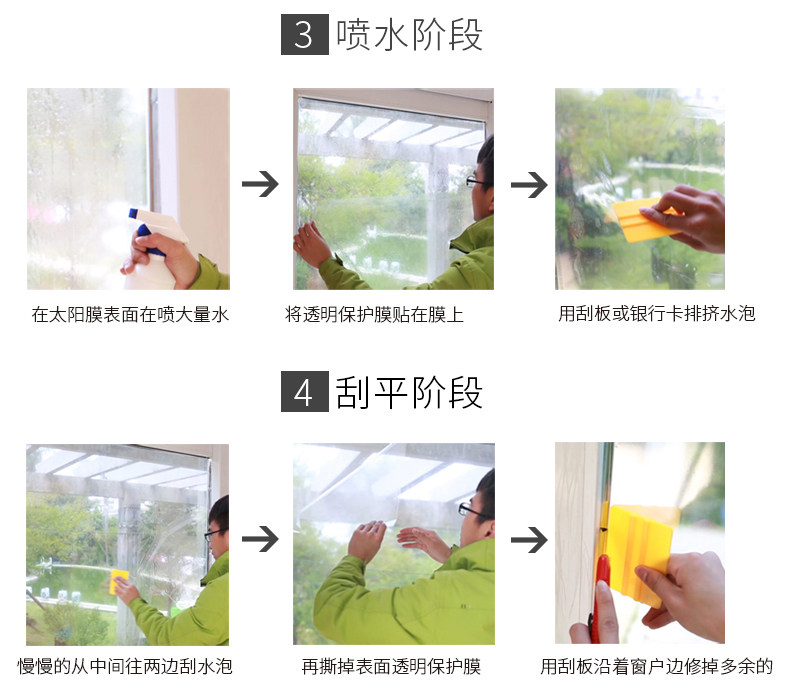 3 喷水阶段

在太阳膜表面在喷大量水

将透明保护膜贴在膜上

用刮板或银行卡排挤水泡

4 刮平阶段

慢慢的从中间往两边刮水泡

再撕掉表面透明保护膜

用刮板沿着窗户边修掉多余的