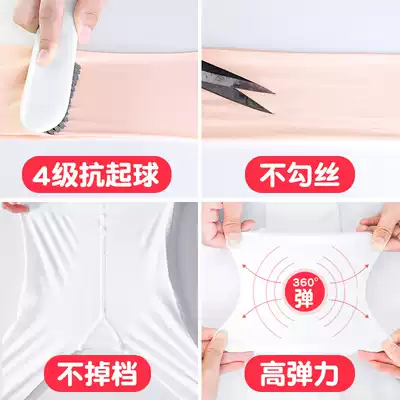 4级抗起球

不勾丝

不掉档

360°
弹

高弹力