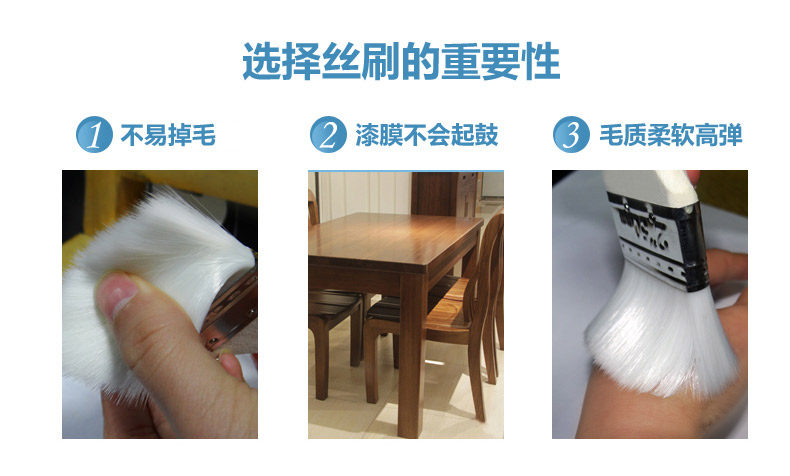 选择丝刷的重要性

1 不易掉毛

2 漆膜不会起鼓

3 毛质柔软高弹