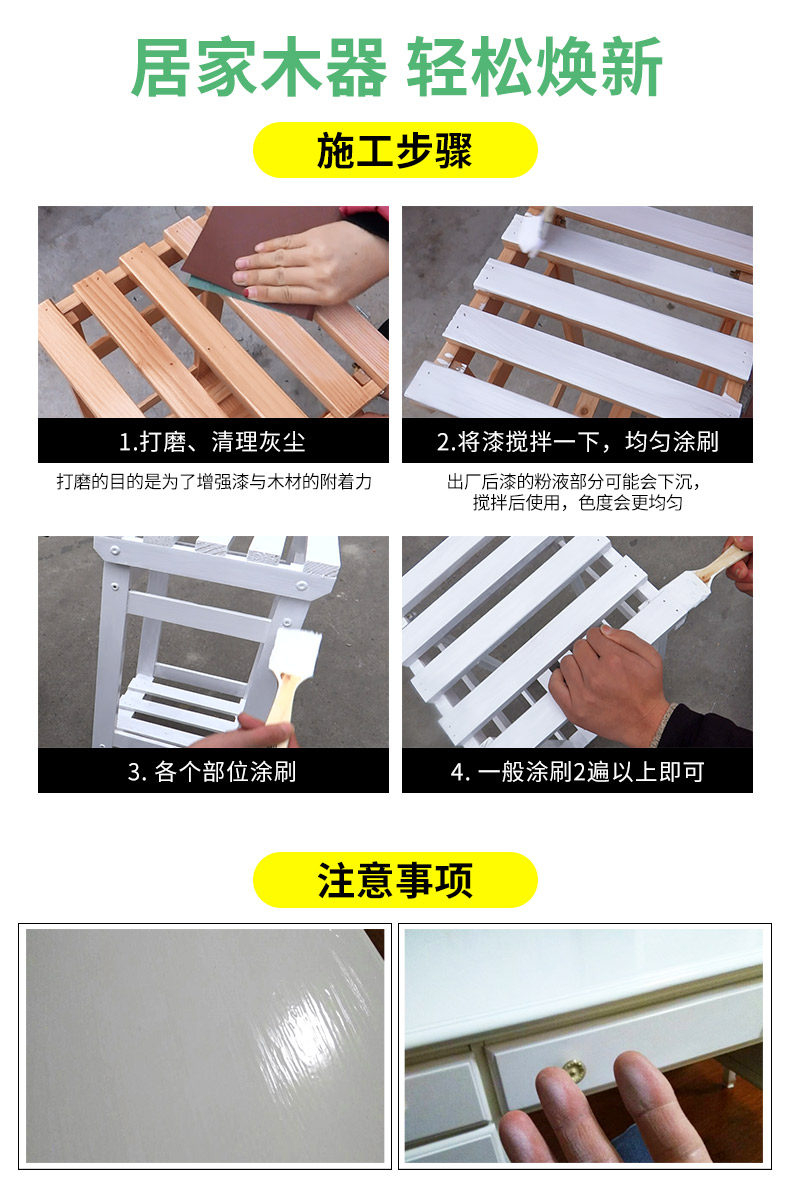 居家木器 轻松焕新

施工步骤

1.打磨、清理灰尘

打磨的目的是为了增强漆与木材的附着力

2.将漆搅拌一下，均匀涂刷

出厂后漆的粉液部分可能会下沉，搅拌后使用，色度会更均匀

3. 各个部位涂刷

4. 一般涂刷2遍以上即可

注意事项