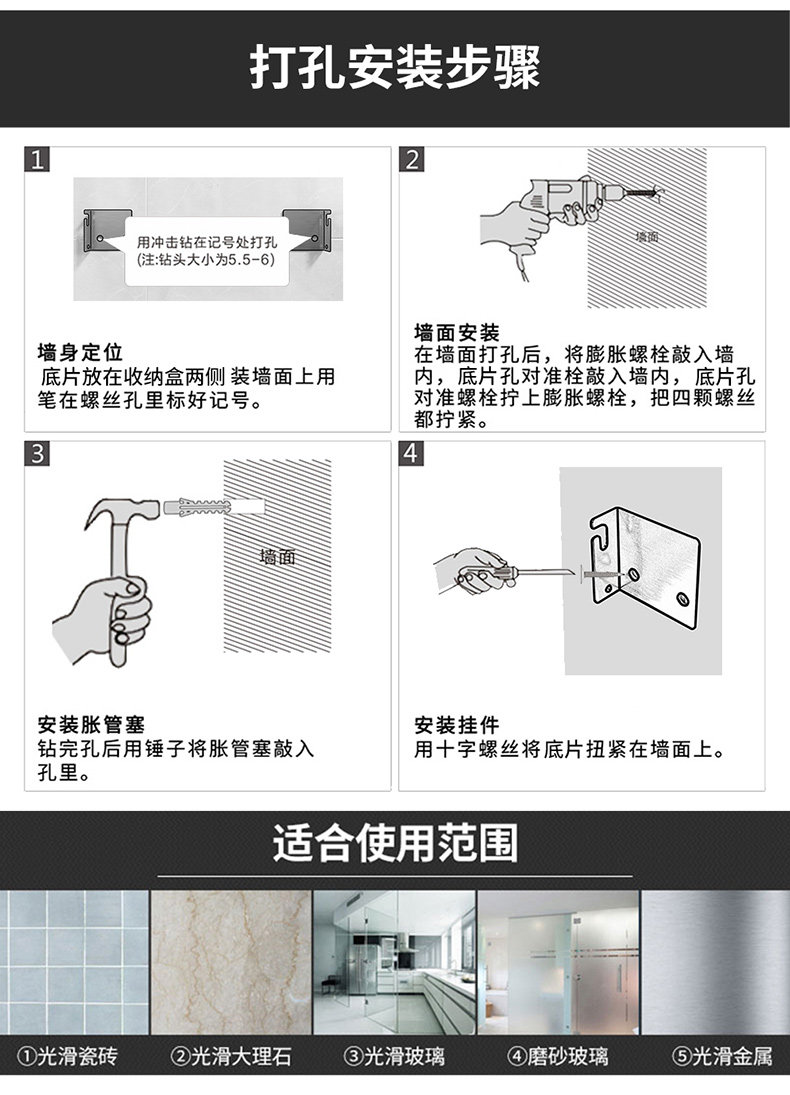 打孔安装步骤

1

用冲击钻在记号处打孔
(注:钻头大小为5.5-6)

墙身定位
底片放在收纳盒两侧 装墙面上用笔在螺丝孔里标好记号。

2

墙面

墙面安装
在墙面打孔后，将膨胀螺栓敲入墙内，底片孔对准栓敲入墙内，底片孔对准螺栓拧上膨胀螺栓，把四颗螺丝都拧紧。

3

墙面

安装胀管塞
钻完孔后用锤子将胀管塞敲入孔里。

4

安装挂件
用十字螺丝将底片扭紧在墙面上。

适合使用范围

①光滑瓷砖 ②光滑大理石 ③光滑玻璃 ④磨砂玻璃 ⑤光滑金属