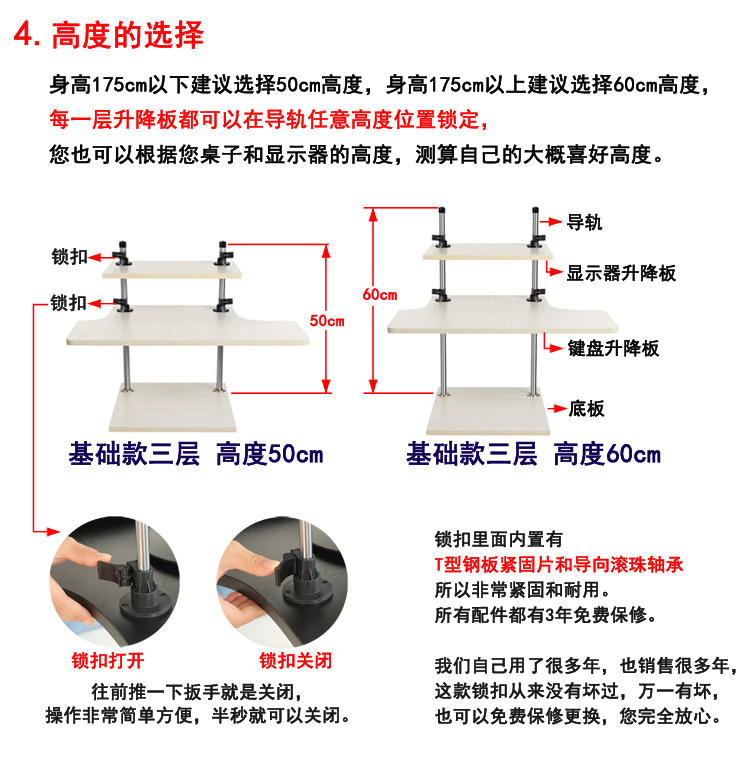 4. 高度的选择

身高175cm以下建议选择50cm高度，身高175cm以上建议选择60cm高度，
每一层升降板都可以在导轨任意高度位置锁定，
您也可以根据您桌子和显示器的高度，测算自己的大概喜好高度。

锁扣
锁扣
50cm
基础款三层 高度50cm

60cm
导轨
显示器升降板
键盘升降板
底板
基础款三层 高度60cm

锁扣打开
锁扣关闭
往前推一下扳手就是关闭，
操作非常简单方便，半秒就可以关闭。

锁扣里面内置有
T型钢板紧固片和导向滚珠轴承
所以非常紧固和耐用。
所有配件都有3年免费保修。

我们自己用了很多年，也销售很多年，
这款锁扣从来没有坏过，万一有坏，
也可以免费保修更换，您完全放心。