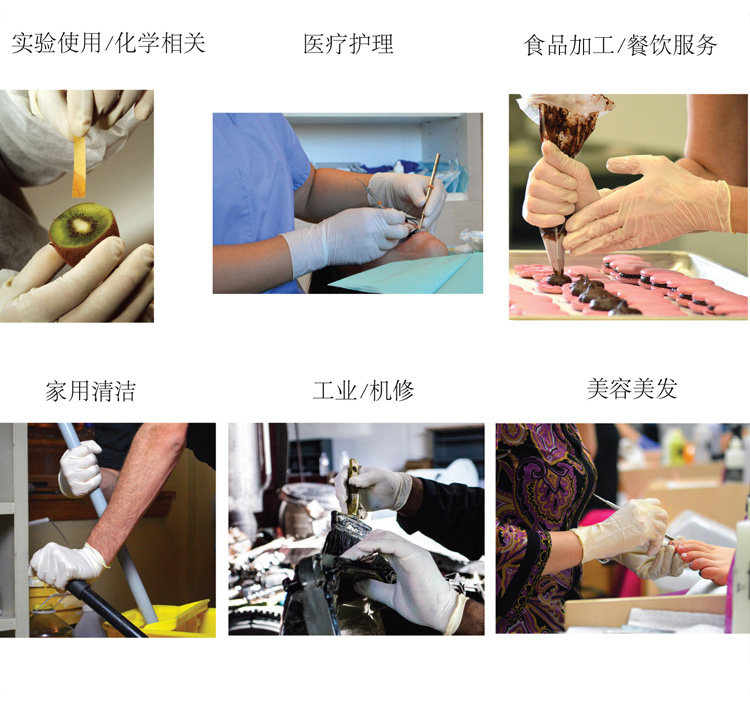 实验使用/化学相关

医疗护理

食品加工/餐饮服务

家用清洁

工业/机修

美容美发