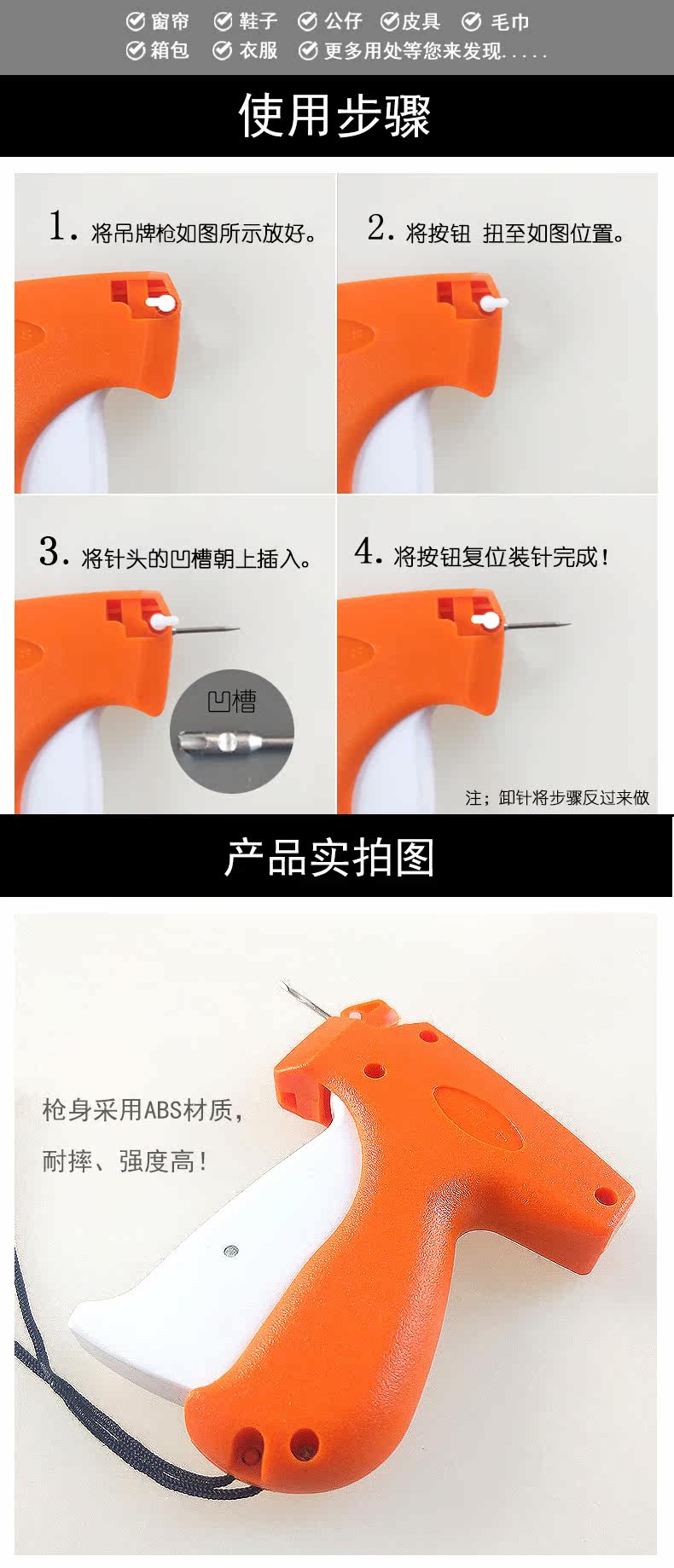 窗帘 鞋子 公仔 皮具 毛巾
箱包 衣服 更多用处等您来发现.....

使用步骤

1. 将吊牌枪如图所示放好。

2. 将按钮 扭至如图位置。

3. 将针头的凹槽朝上插入。

凹槽

4. 将按钮复位装针完成！

注；卸针将步骤反过来做

产品实拍图

枪身采用ABS材质，
耐摔、强度高！