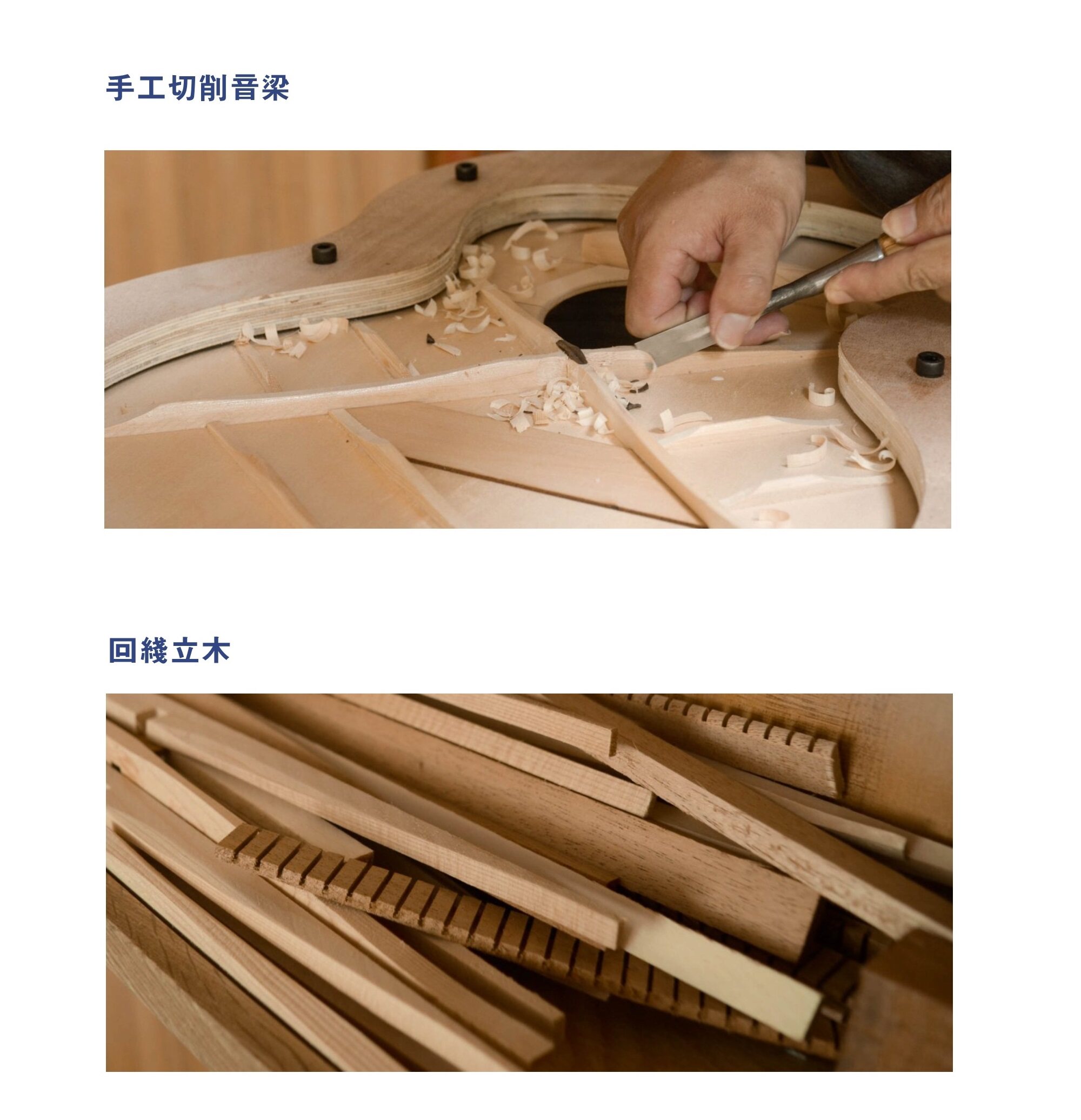 手工切削音梁

回綫立木