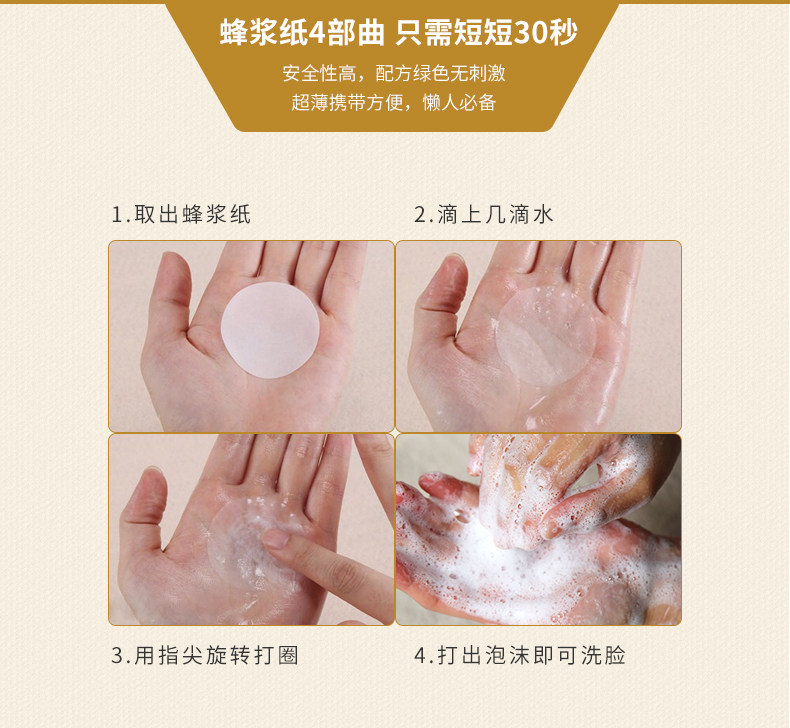 蜂浆纸4部曲 只需短短30秒

安全性高，配方绿色无刺激
超薄携带方便，懒人必备

1.取出蜂浆纸

2.滴上几滴水

3.用指尖旋转打圈

4.打出泡沫即可洗脸