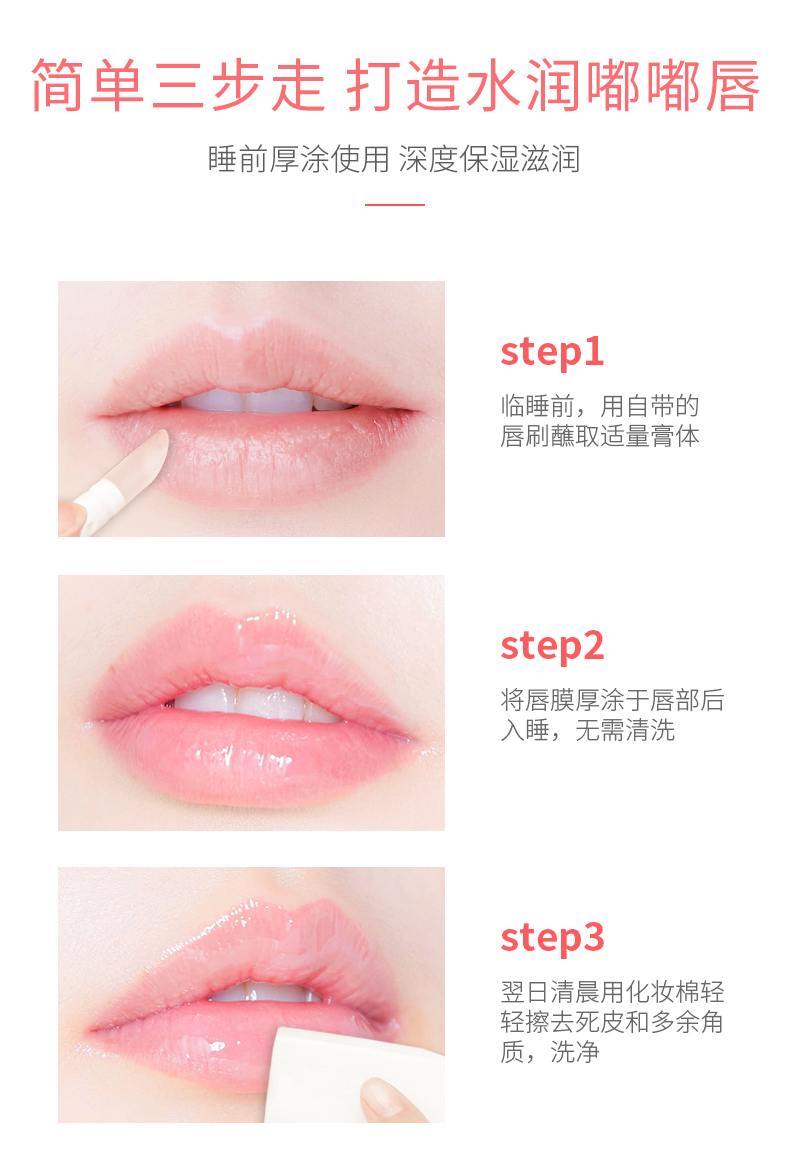 简单三步走 打造水润嘟嘟唇

睡前厚涂使用 深度保湿滋润

step1

临睡前，用自带的唇刷蘸取适量膏体

step2

将唇膜厚涂于唇部后入睡，无需清洗

step3

翌日清晨用化妆棉轻轻擦去死皮和多余角质，洗净