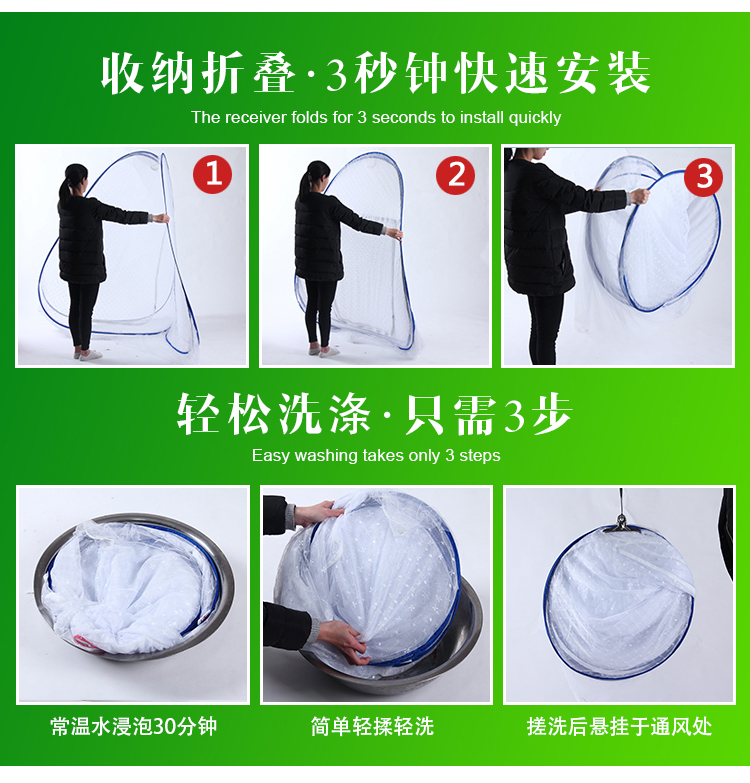 收纳折叠·3秒钟快速安装
The receiver folds for 3 seconds to install quickly

1

2

3

轻松洗涤·只需3步
Easy washing takes only 3 steps

常温水浸泡30分钟

简单轻揉轻洗

搓洗后悬挂于通风处