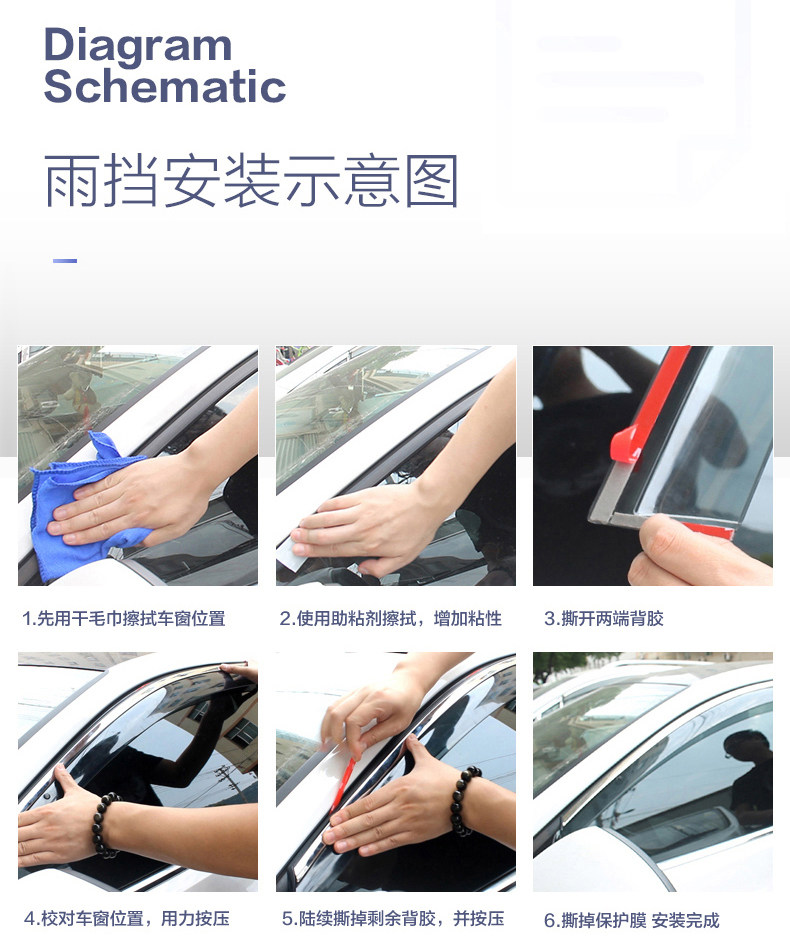 Diagram Schematic

雨挡安装示意图

1.先用干毛巾擦拭车窗位置

2.使用助粘剂擦拭，增加粘性

3.撕开两端背胶

4.校对车窗位置，用力按压

5.陆续撕掉剩余背胶，并按压

6.撕掉保护膜 安装完成