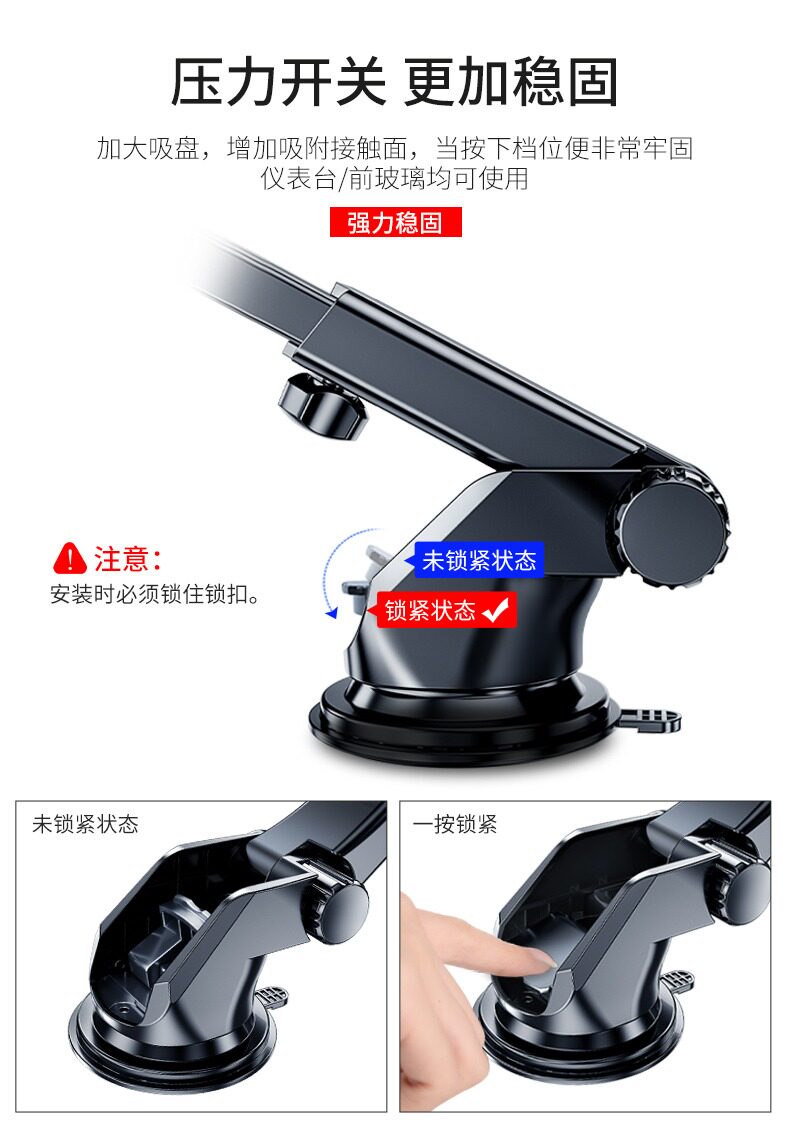 压力开关 更加稳固

加大吸盘，增加吸附接触面，当按下档位便非常牢固
仪表台/前玻璃均可使用

强力稳固

注意：
安装时必须锁住锁扣。

未锁紧状态

锁紧状态

未锁紧状态

一按锁紧