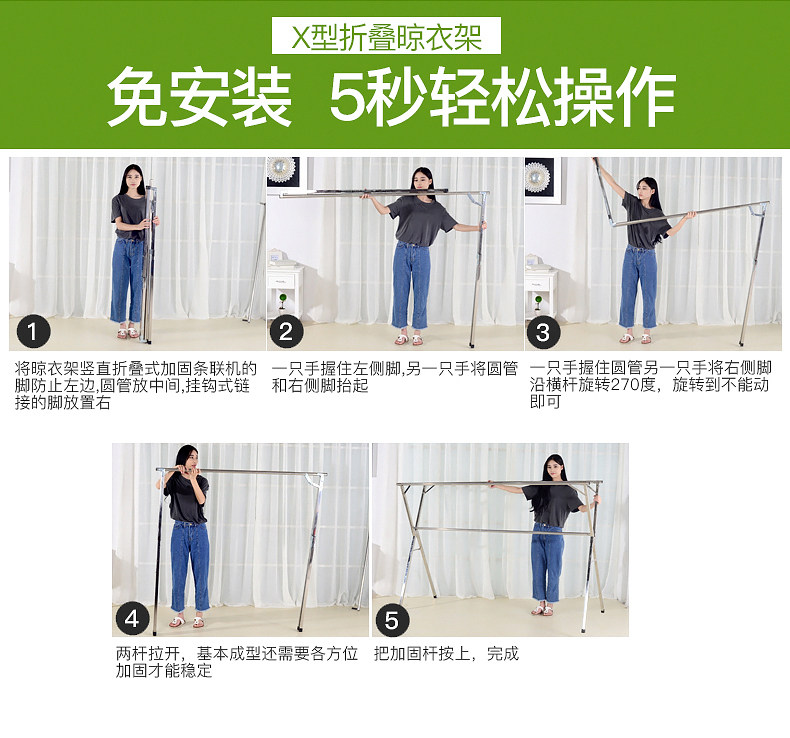 X型折叠晾衣架

免安装 5秒轻松操作

1

将晾衣架竖直折叠式加固条联机的脚防止左边,圆管放中间,挂钩式链接的脚放置右

2

一只手握住左侧脚,另一只手将圆管和右侧脚抬起

3

一只手握住圆管另一只手将右侧脚沿横杆旋转270度，旋转到不能动即可

4

两杆拉开，基本成型还需要各方位加固才能稳定

5

把加固杆按上，完成