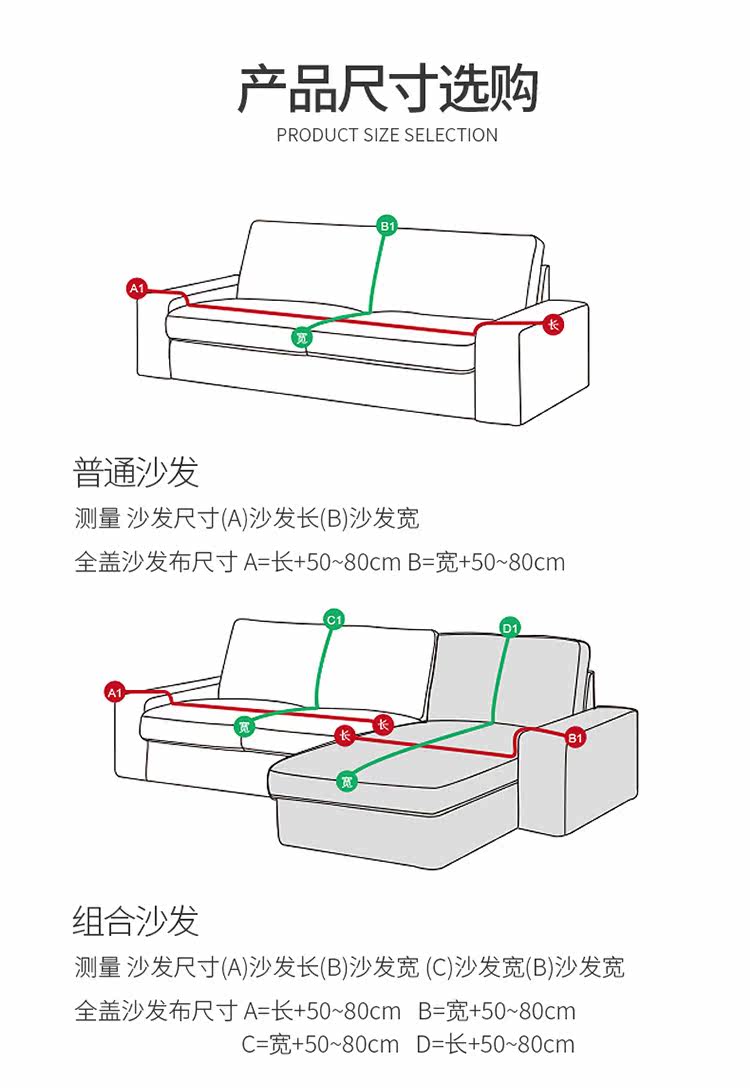 产品尺寸选购
PRODUCT SIZE SELECTION

B1
A1
宽
长

普通沙发
测量 沙发尺寸(A)沙发长(B)沙发宽
全盖沙发布尺寸 A=长+50~80cm B=宽+50~80cm

C1
D1
A1
宽
长
长
B1
宽

组合沙发
测量 沙发尺寸(A)沙发长(B)沙发宽 (C)沙发宽(B)沙发宽
全盖沙发布尺寸 A=长+50~80cm B=宽+50~80cm
C=宽+50~80cm D=长+50~80cm