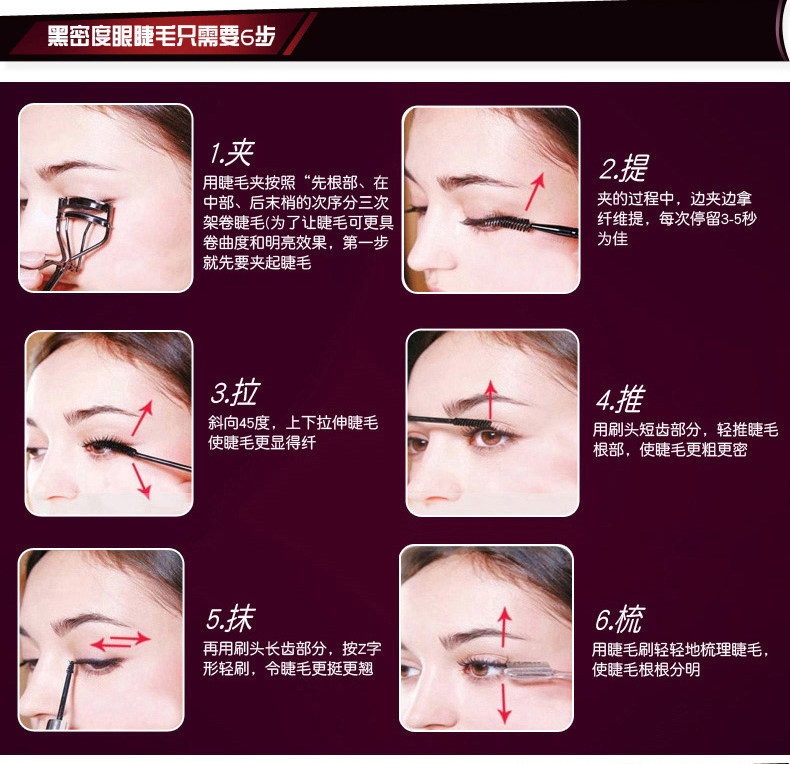 黑密度眼睫毛只需要6步

1.夹
用睫毛夹按照“先根部、在中部、后末梢的次序分三次架卷睫毛(为了让睫毛可更具卷曲度和明亮效果，第一步就先要夹起睫毛

2.提
夹的过程中，边夹边拿纤维提，每次停留3-5秒为佳

3.拉
斜向45度，上下拉伸睫毛使睫毛更显得纤

4.推
用刷头短齿部分，轻推睫毛根部，使睫毛更粗更密

5.抹
再用刷头长齿部分，按Z字形轻刷，令睫毛更挺更翘

6.梳
用睫毛刷轻轻地梳理睫毛，使睫毛根根分明