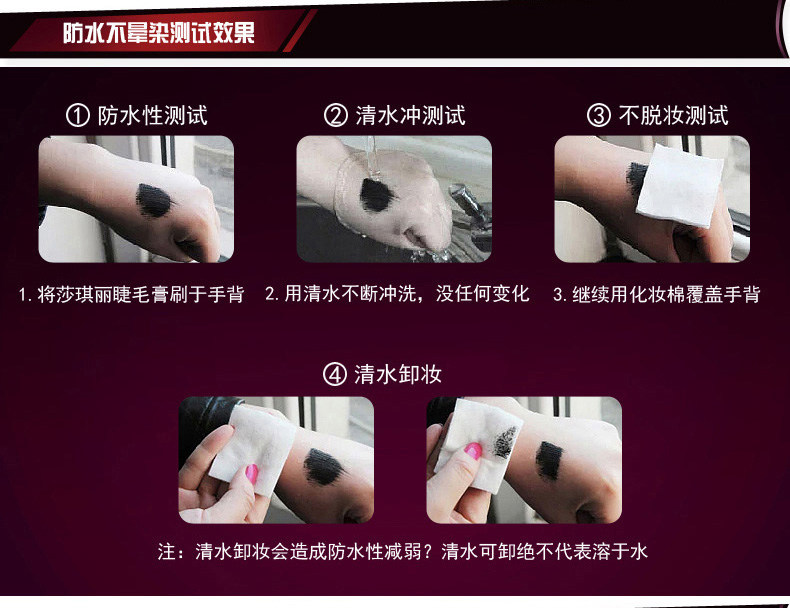 防水不晕染测试效果

① 防水性测试

1. 将莎琪丽睫毛膏刷于手背

② 清水冲测试

2. 用清水不断冲洗，没任何变化

③ 不脱妆测试

3. 继续用化妆棉覆盖手背

④ 清水卸妆

注：清水卸妆会造成防水性减弱？清水可卸绝不代表溶于水