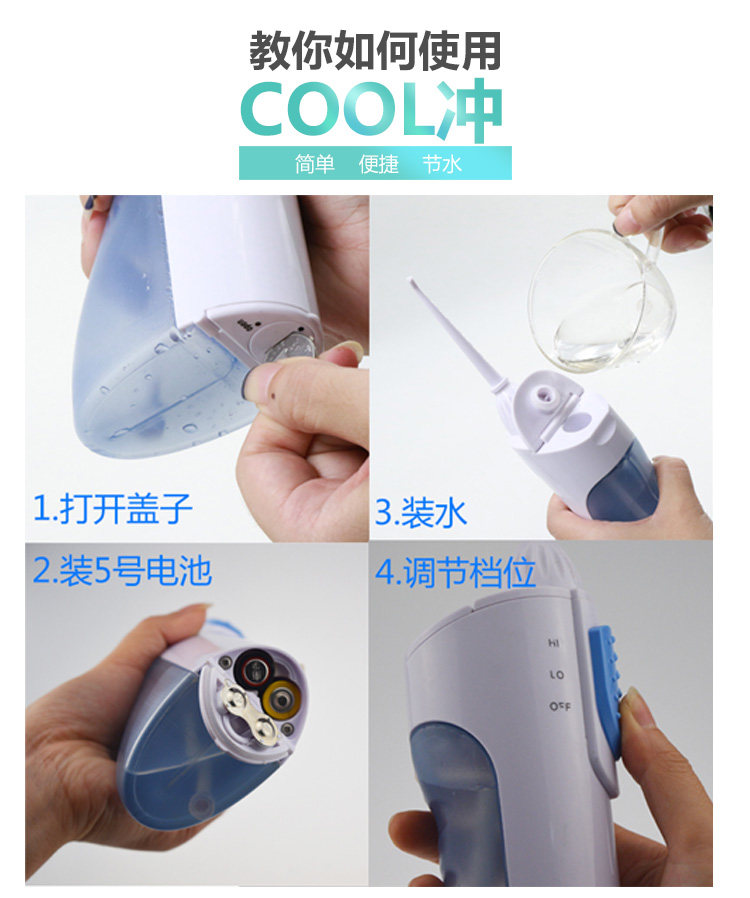 教你如何使用
COOL冲
简单 便捷 节水

1.打开盖子

3.装水

2.装5号电池

4.调节档位

HI
LO
OFF