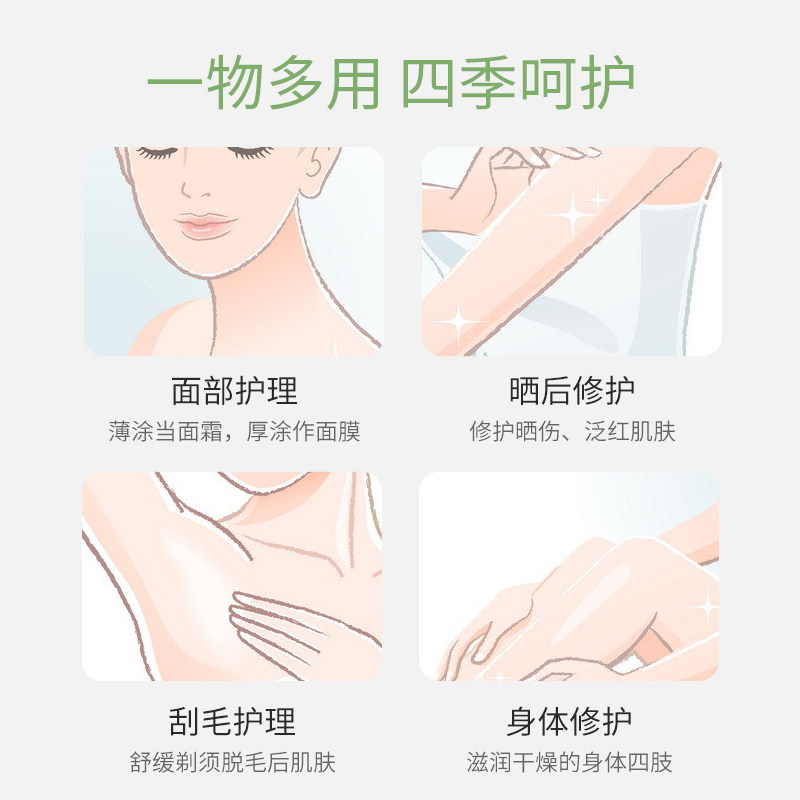 一物多用 四季呵护

面部护理
薄涂当面霜，厚涂作面膜

晒后修护
修护晒伤、泛红肌肤

刮毛护理
舒缓剃须脱毛后肌肤

身体修护
滋润干燥的身体四肢