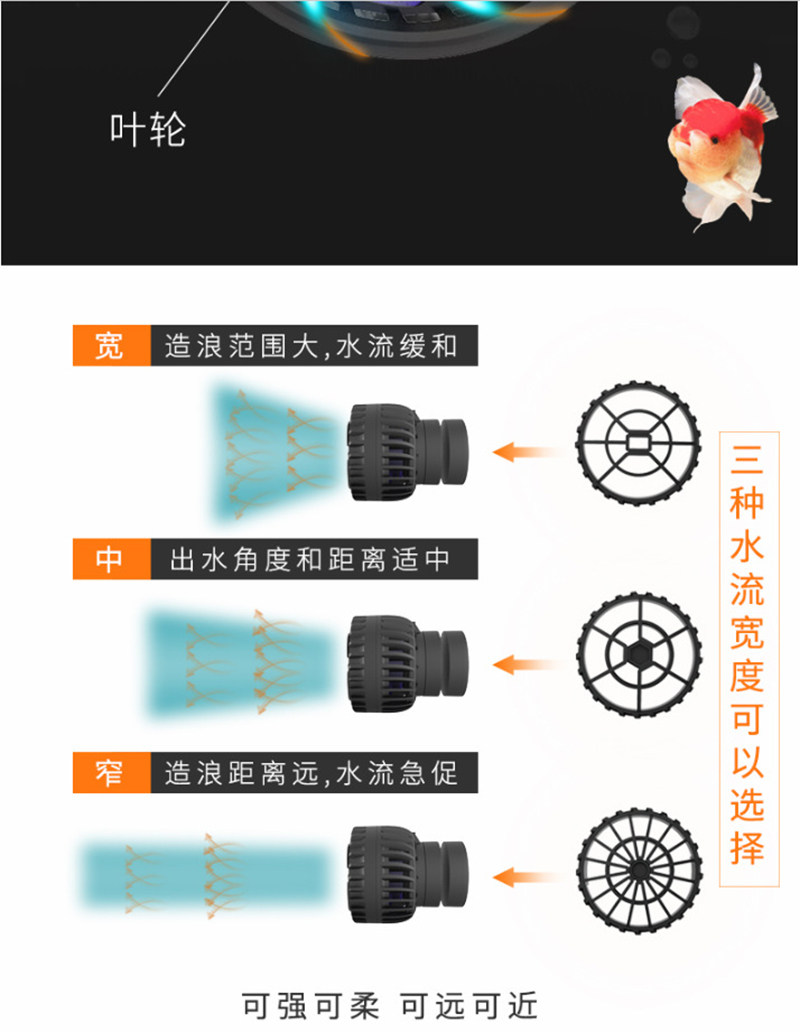 叶轮

宽 造浪范围大,水流缓和

中 出水角度和距离适中

窄 造浪距离远,水流急促

三种水流宽度可以选择

可强可柔 可远可近