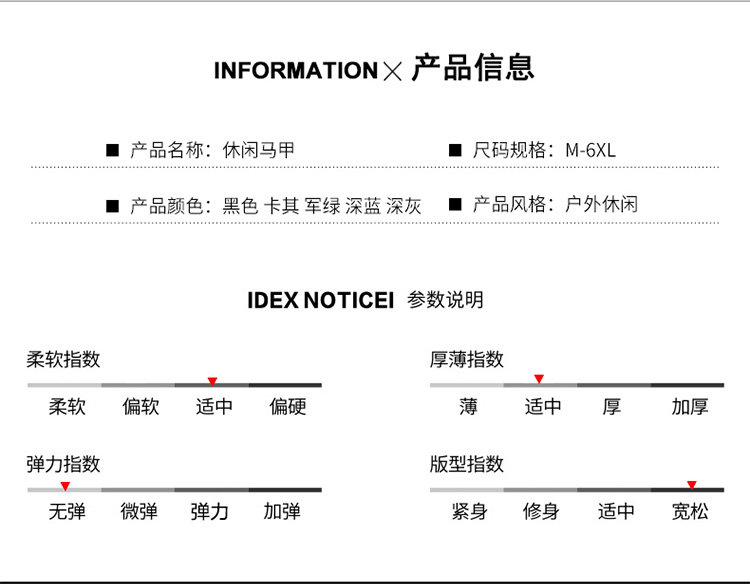 INFORMATION× 产品信息

■ 产品名称：休闲马甲

■ 尺码规格：M-6XL

■ 产品颜色：黑色 卡其 军绿 深蓝 深灰

■ 产品风格：户外休闲

IDEX NOTICEI 参数说明

柔软指数

柔软 偏软 适中 偏硬

厚薄指数

薄 适中 厚 加厚

弹力指数

无弹 微弹 弹力 加弹

版型指数

紧身 修身 适中 宽松