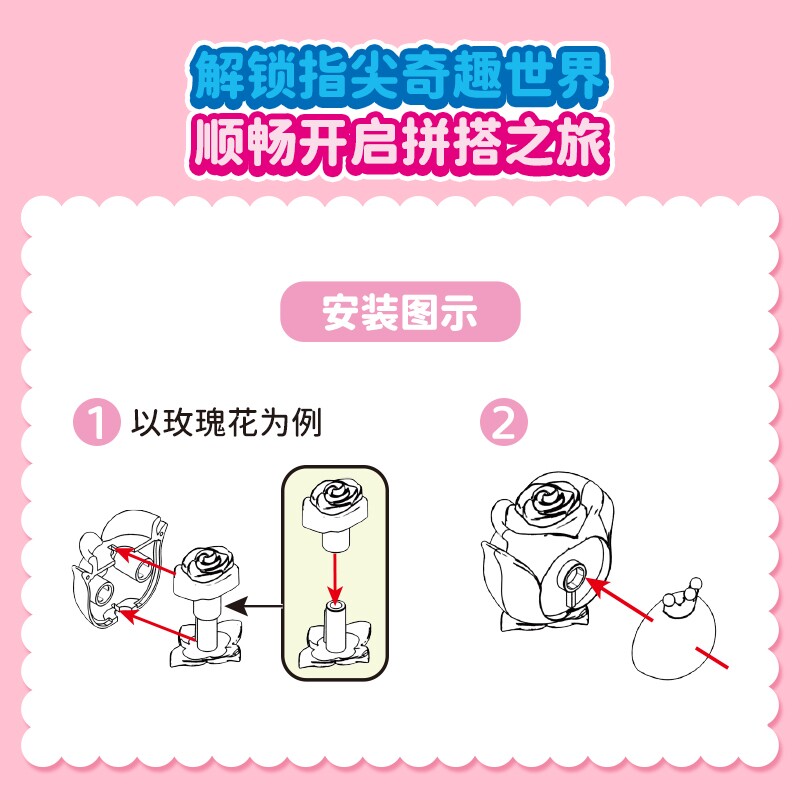 解锁指尖奇趣世界
顺畅开启拼搭之旅

安装图示

1 以玫瑰花为例

2