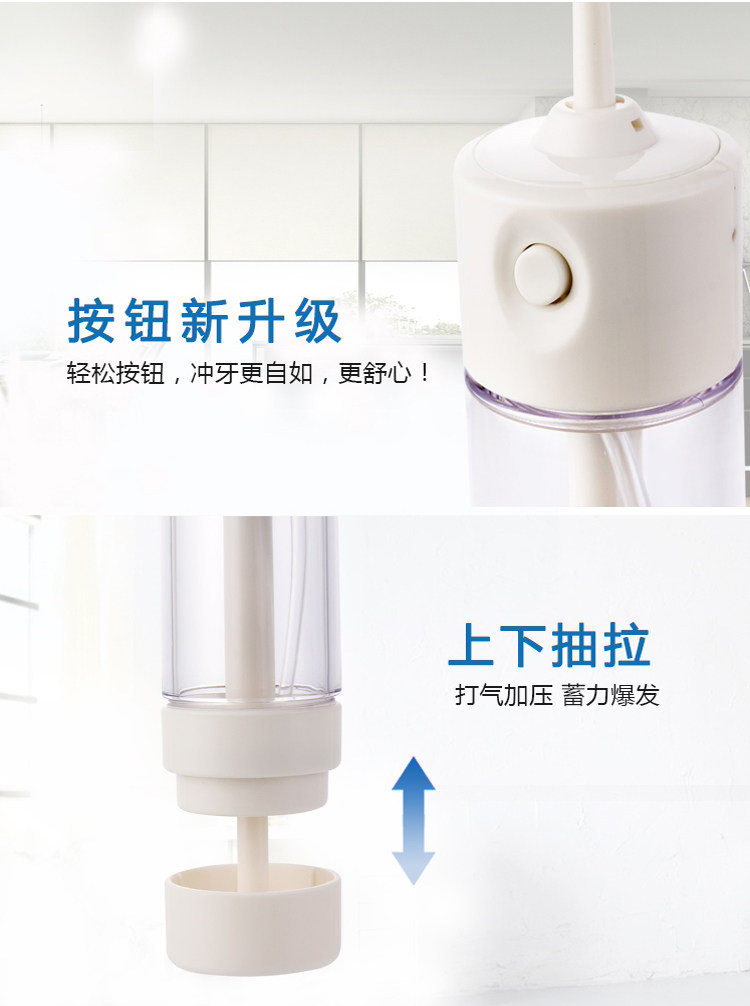 按钮新升级

轻松按钮，冲牙更自如，更舒心！

上下抽拉

打气加压 蓄力爆发