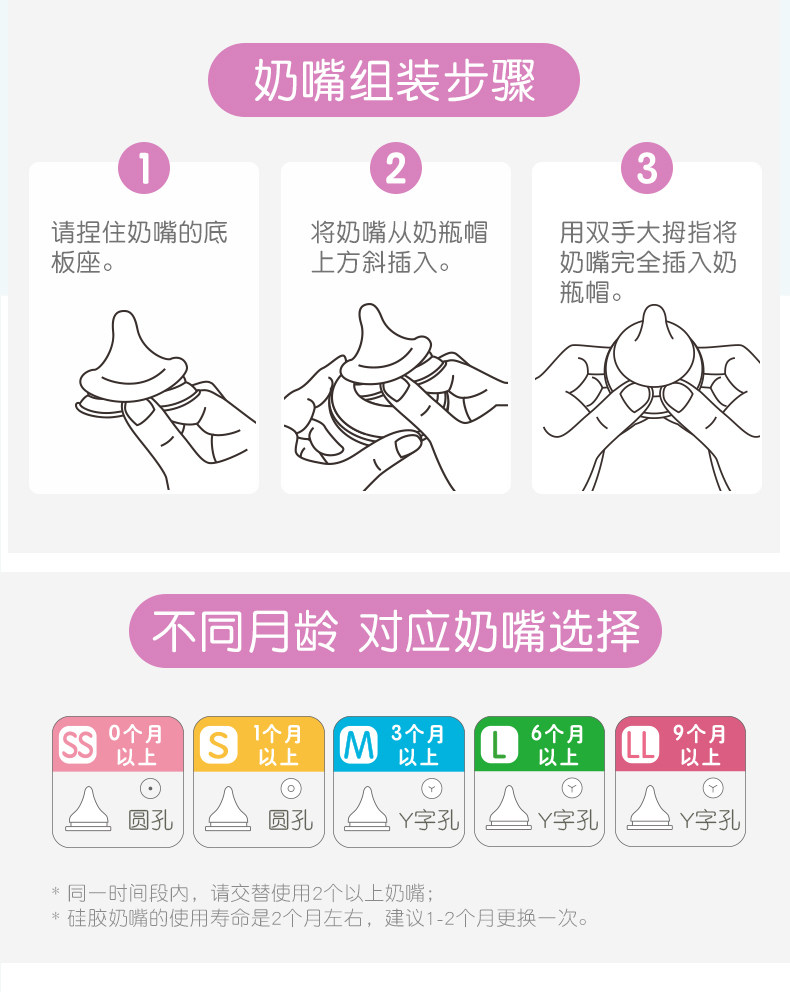 奶嘴组装步骤

1
请捏住奶嘴的底板座。

2
将奶嘴从奶瓶帽上方斜插入。

3
用双手大拇指将奶嘴完全插入奶瓶帽。

不同月龄 对应奶嘴选择

SS 0个月以上 圆孔

S 1个月以上 圆孔

M 3个月以上 Y字孔

L 6个月以上 Y字孔

LL 9个月以上 Y字孔

* 同一时间段内，请交替使用2个以上奶嘴；
* 硅胶奶嘴的使用寿命是2个月左右，建议1-2个月更换一次。