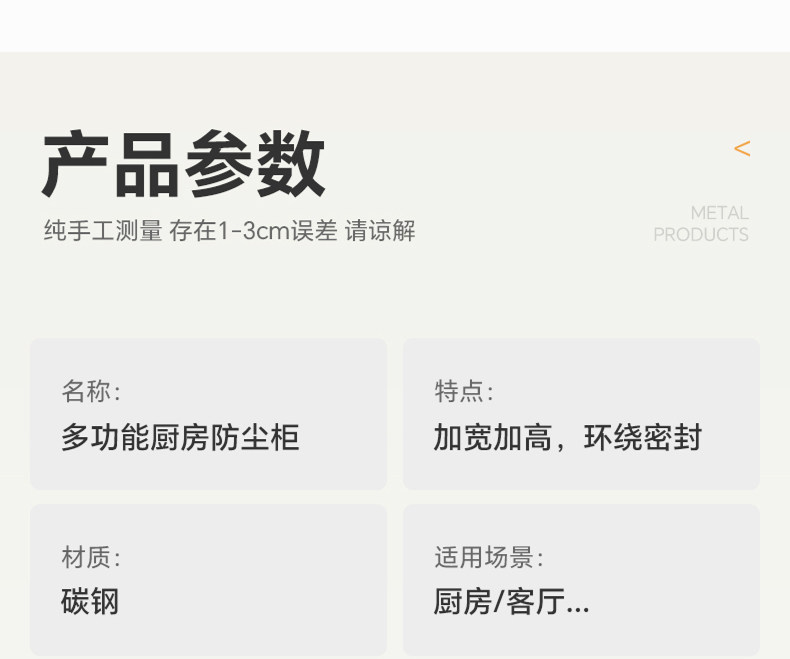 产品参数

纯手工测量 存在1-3cm误差 请谅解

<

METAL
PRODUCTS

名称:
多功能厨房防尘柜

特点:
加宽加高，环绕密封

材质:
碳钢

适用场景:
厨房/客厅...