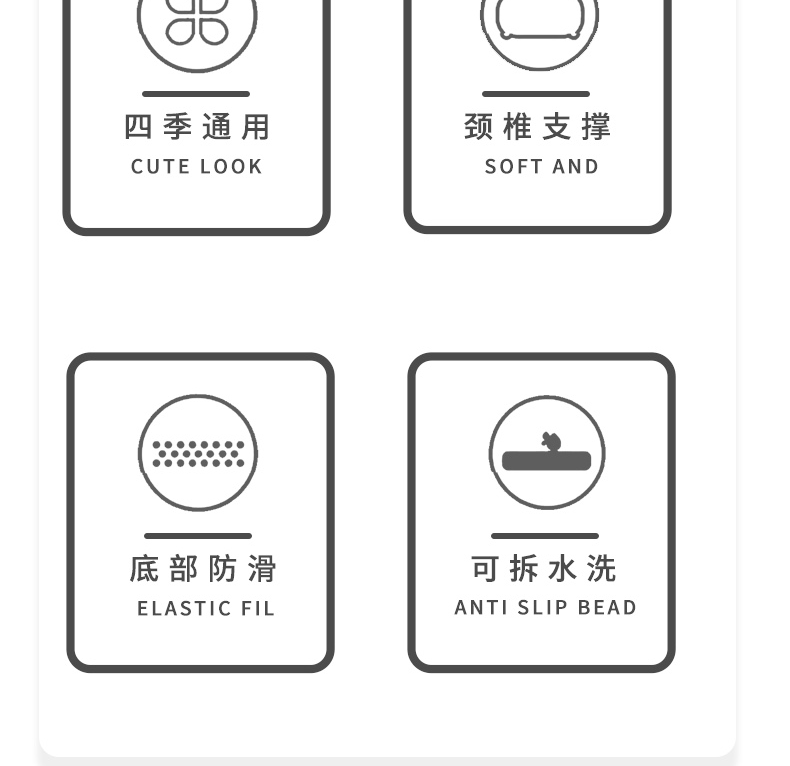 四季通用
CUTE LOOK

颈椎支撑
SOFT AND

底部防滑
ELASTIC FIL

可拆水洗
ANTI SLIP BEAD