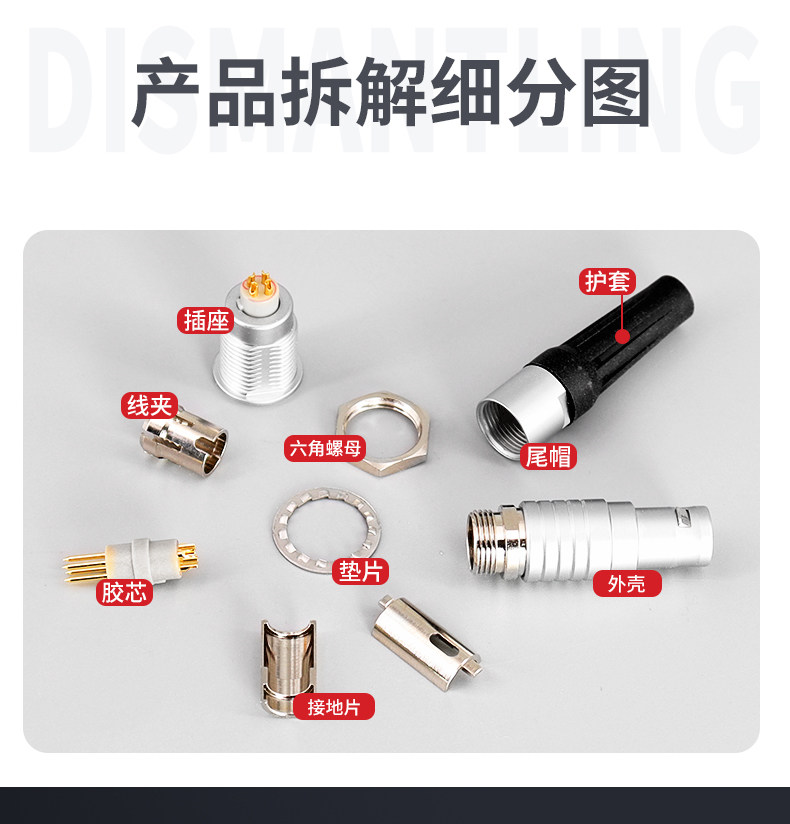 DISMANTLING

产品拆解细分图

插座

护套

线夹

六角螺母

尾帽

垫片

胶芯

外壳

接地片