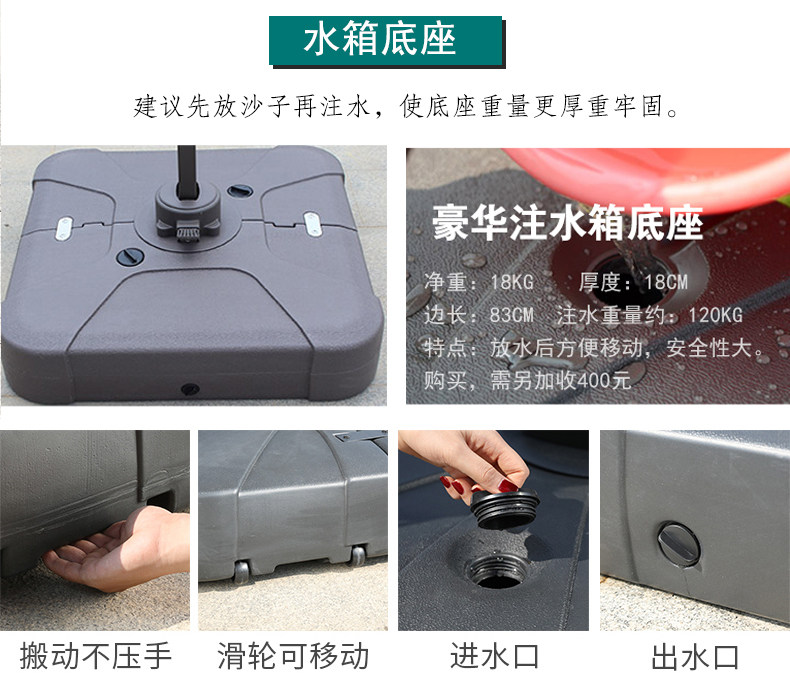 水箱底座

建议先放沙子再注水，使底座重量更厚重牢固。

豪华注水箱底座

净重：18KG　　厚度：18CM
边长：83CM　注水重量约：120KG
特点：放水后方便移动，安全性大。
购买，需另加收400元

搬动不压手

滑轮可移动

进水口

出水口