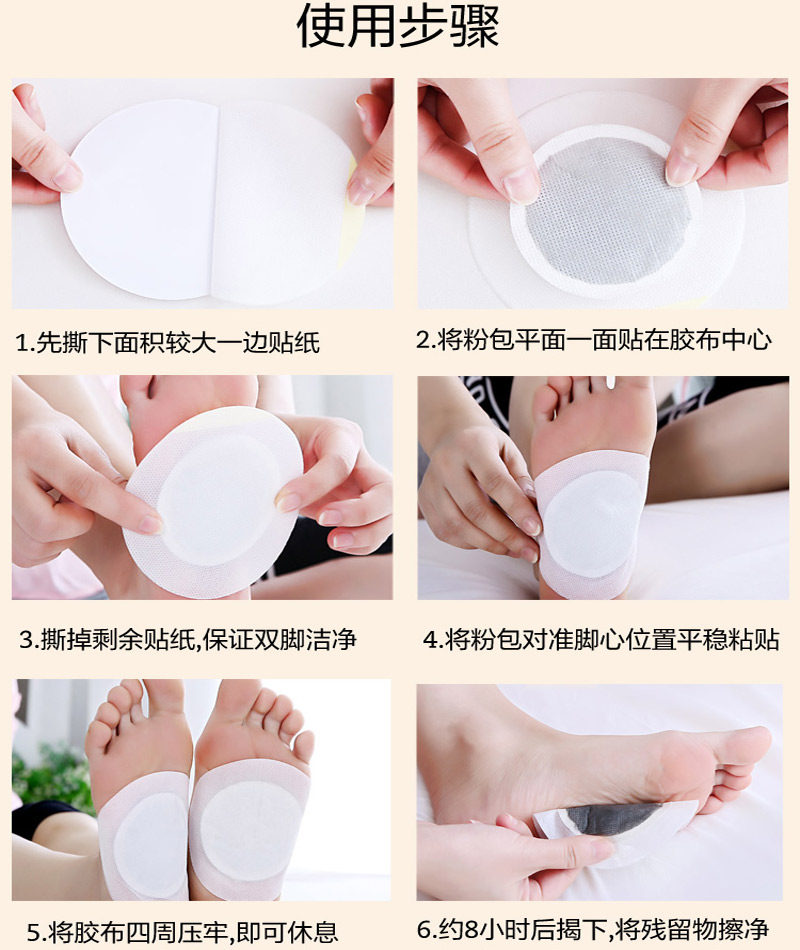 使用步骤

1.先撕下面积较大一边贴纸

2.将粉包平面一面贴在胶布中心

3.撕掉剩余贴纸,保证双脚洁净

4.将粉包对准脚心位置平稳粘贴

5.将胶布四周压牢,即可休息

6.约8小时后揭下,将残留物擦净