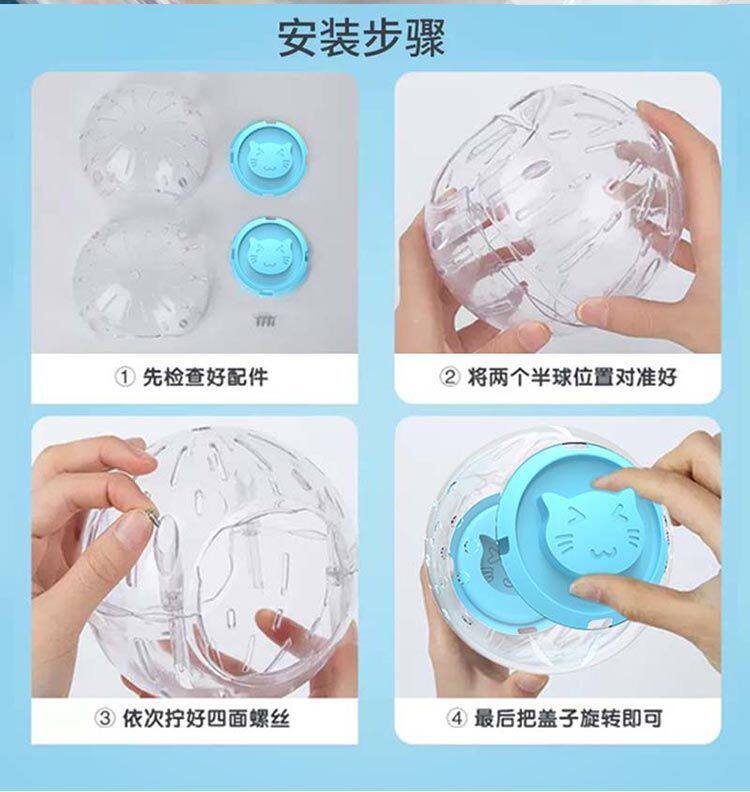 安装步骤

① 先检查好配件

② 将两个半球位置对准好

③ 依次拧好四面螺丝

④ 最后把盖子旋转即可