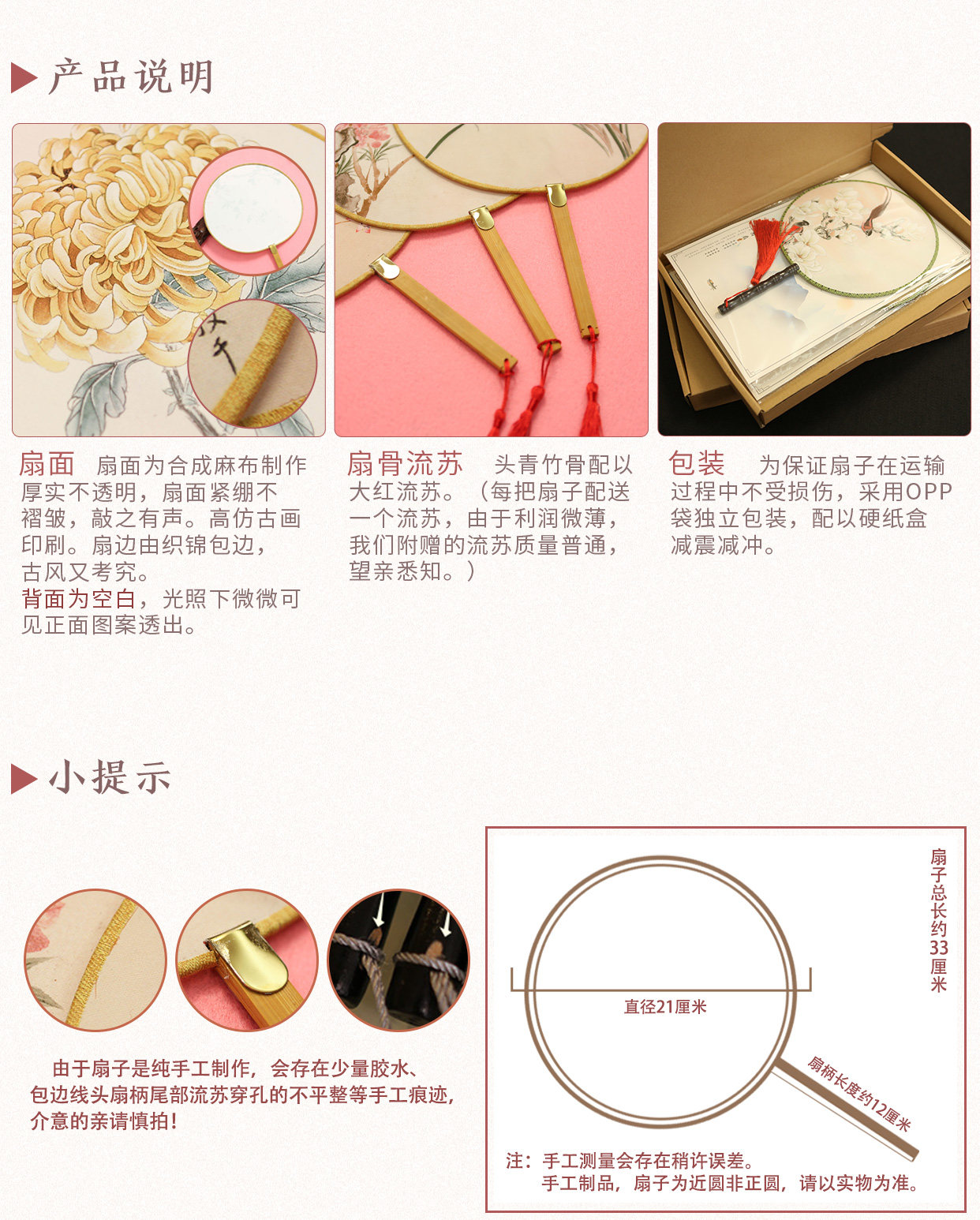 产品说明

扇面 扇面为合成麻布制作厚实不透明，扇面紧绷不褶皱，敲之有声。高仿古画印刷。扇边由织锦包边，古风又考究。
背面为空白，光照下微微可见正面图案透出。

扇骨流苏 头青竹骨配以大红流苏。（每把扇子配送一个流苏，由于利润微薄，我们附赠的流苏质量普通，望亲悉知。）

包装 为保证扇子在运输过程中不受损伤，采用OPP袋独立包装，配以硬纸盒减震减冲。

小提示

由于扇子是纯手工制作，会存在少量胶水、包边线头扇柄尾部流苏穿孔的不平整等手工痕迹，介意的亲请慎拍！

扇子总长约33厘米

直径21厘米

扇柄长度约12厘米

注：手工测量会存在稍许误差。
手工制品，扇子为近圆非正圆，请以实物为准。