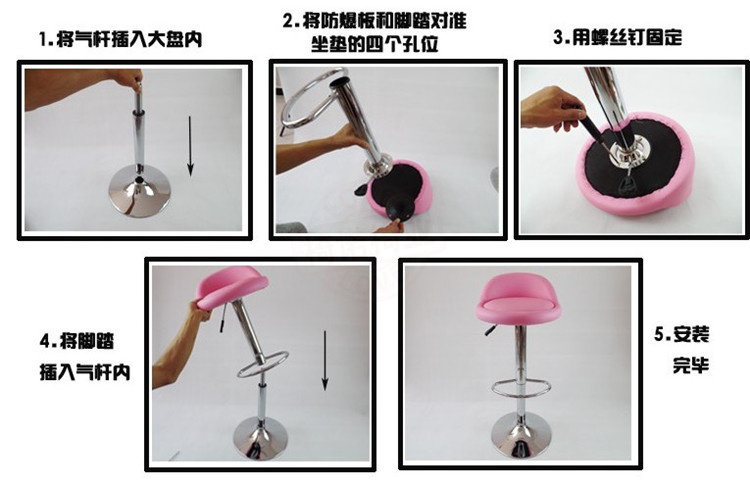 1.将气杆插入大盘内

2.将防爆板和脚踏对准坐垫的四个孔位

3.用螺丝钉固定

4.将脚踏插入气杆内

5.安装完毕