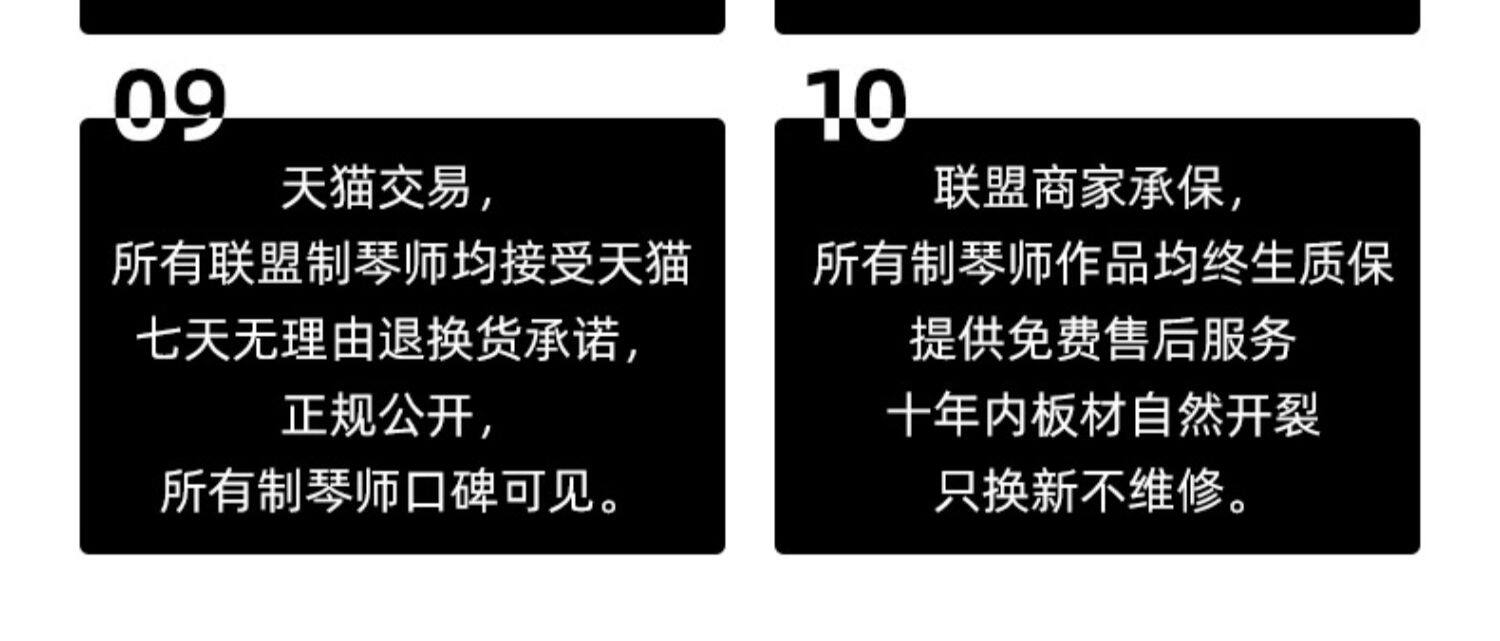 09

天猫交易，
所有联盟制琴师均接受天猫
七天无理由退换货承诺，
正规公开，
所有制琴师口碑可见。

10

联盟商家承保，
所有制琴师作品均终生质保
提供免费售后服务
十年内板材自然开裂
只换新不维修。