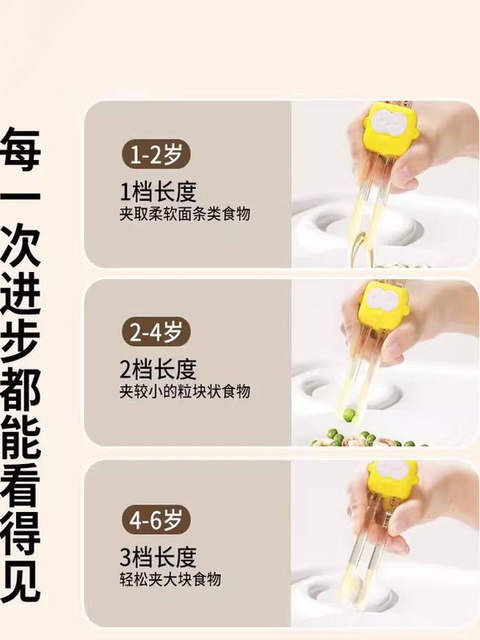 每一次进步都能看得见

1-2岁
1档长度
夹取柔软面条类食物

2-4岁
2档长度
夹较小的粒块状食物

4-6岁
3档长度
轻松夹大块食物