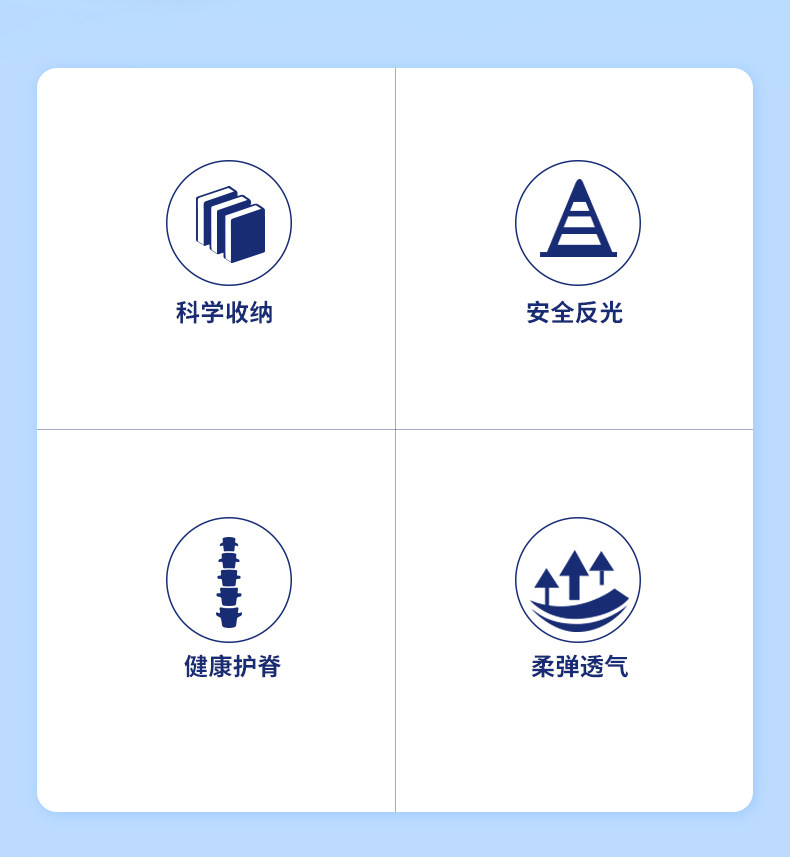 科学收纳

安全反光

健康护脊

柔弹透气