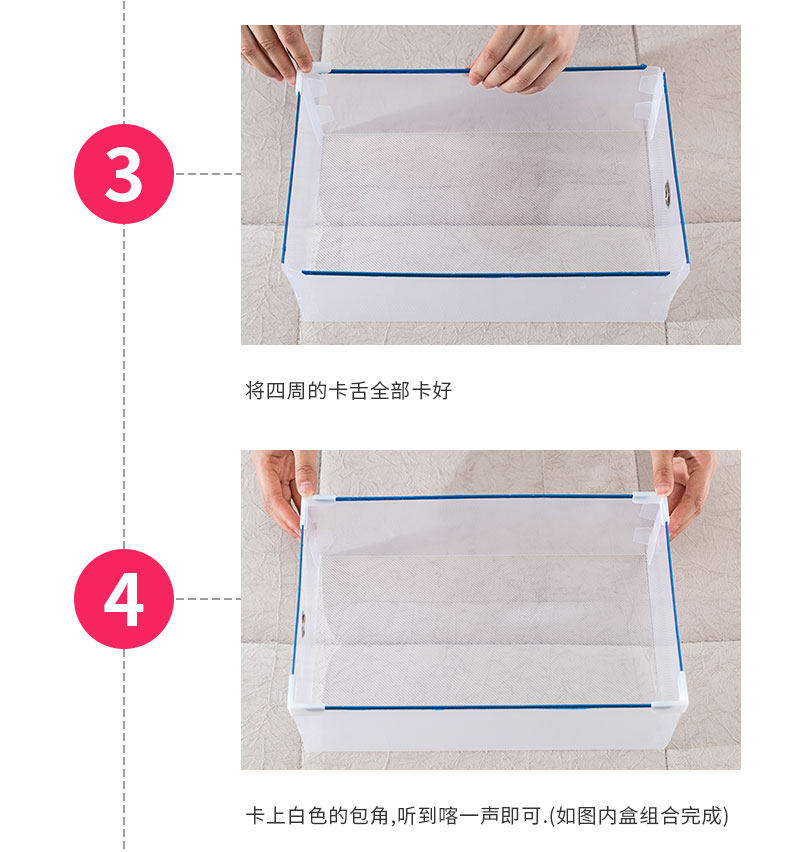 3

将四周的卡舌全部卡好

4

卡上白色的包角,听到喀一声即可.(如图内盒组合完成)