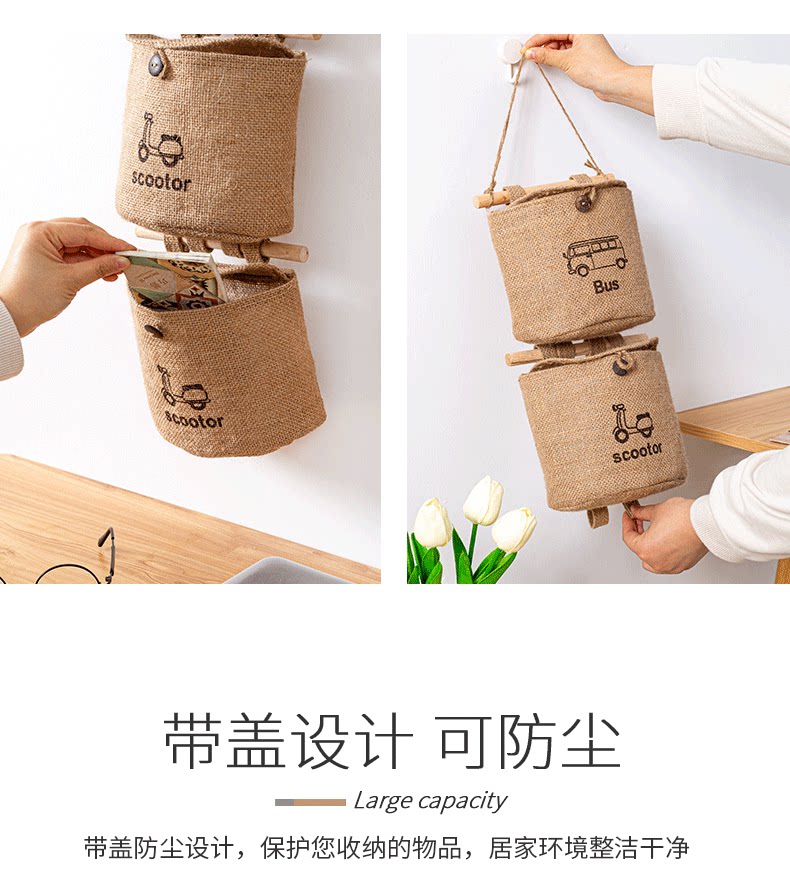 scootor

scootor

Bus

scootor

带盖设计 可防尘

Large capacity

带盖防尘设计，保护您收纳的物品，居家环境整洁干净