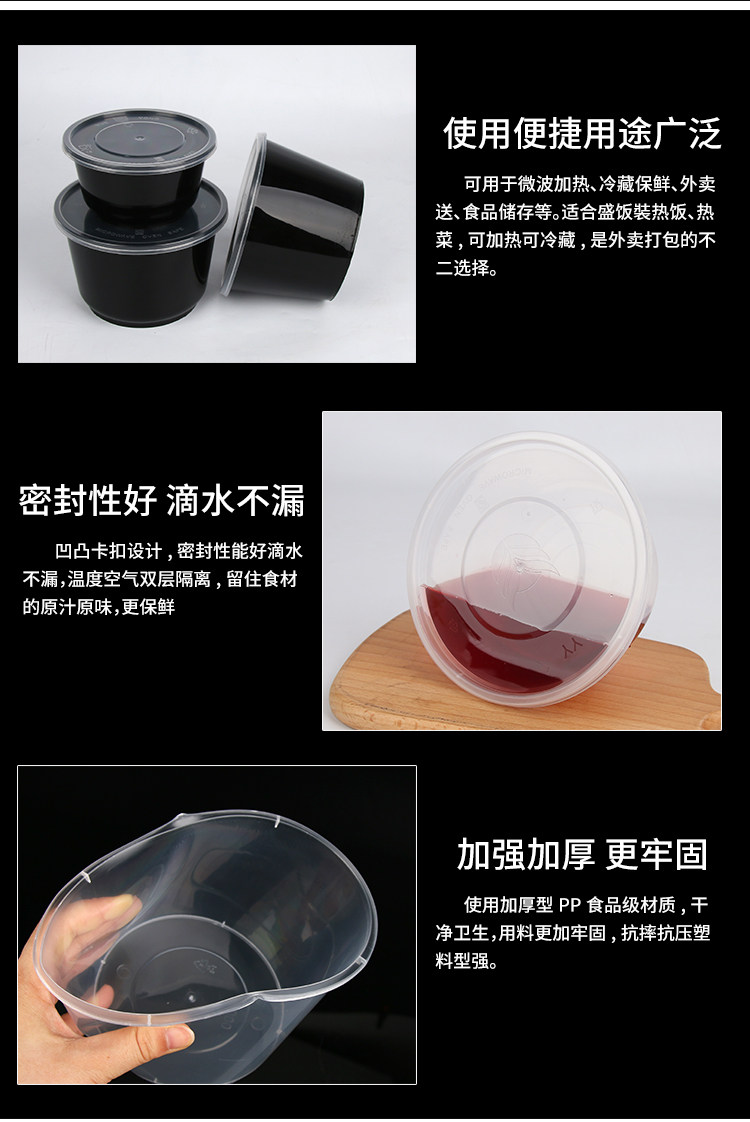 使用便捷用途广泛

可用于微波加热、冷藏保鲜、外卖送、食品储存等。适合盛饭装热饭、热菜，可加热可冷藏，是外卖打包的不二选择。

密封性好 滴水不漏

凹凸卡扣设计，密封性能好滴水不漏,温度空气双层隔离，留住食材的原汁原味,更保鲜

加强加厚 更牢固

使用加厚型 PP 食品级材质，干净卫生,用料更加牢固，抗摔抗压塑料型强。