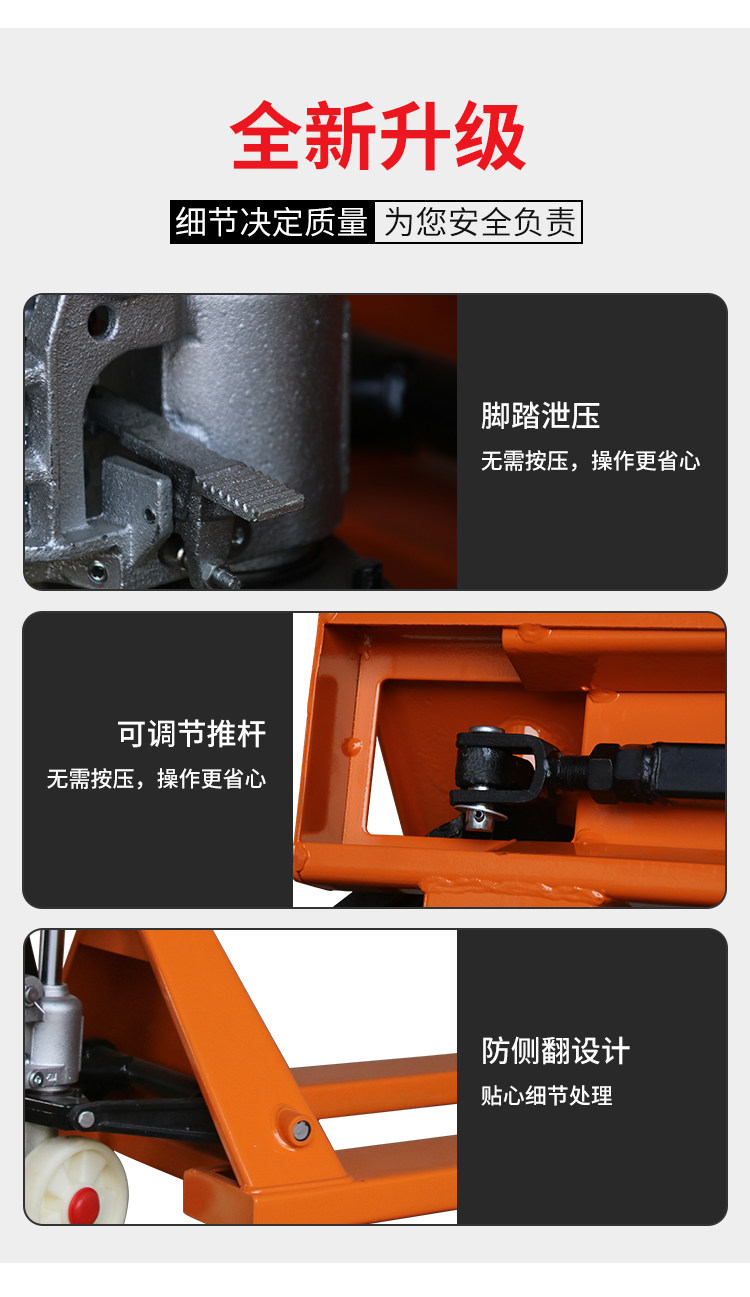 全新升级

细节决定质量 为您安全负责

脚踏泄压
无需按压，操作更省心

可调节推杆
无需按压，操作更省心

防侧翻设计
贴心细节处理