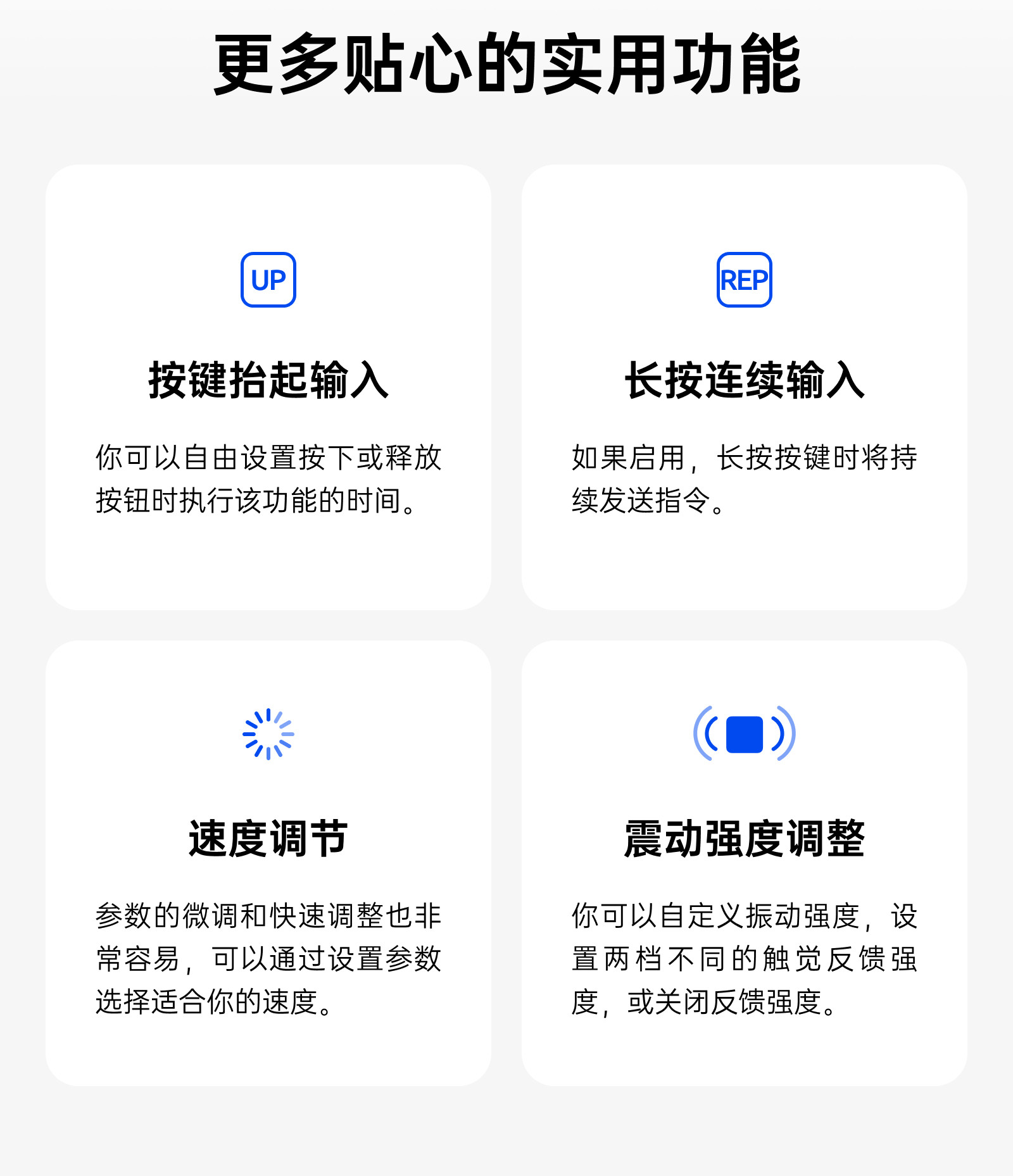 更多贴心的实用功能

UP

按键抬起输入

你可以自由设置按下或释放按钮时执行该功能的时间。

REP

长按连续输入

如果启用，长按按键时将持续发送指令。

速度调节

参数的微调和快速调整也非常容易，可以通过设置参数选择适合你的速度。

震动强度调整

你可以自定义振动强度，设置两档不同的触觉反馈强度，或关闭反馈强度。