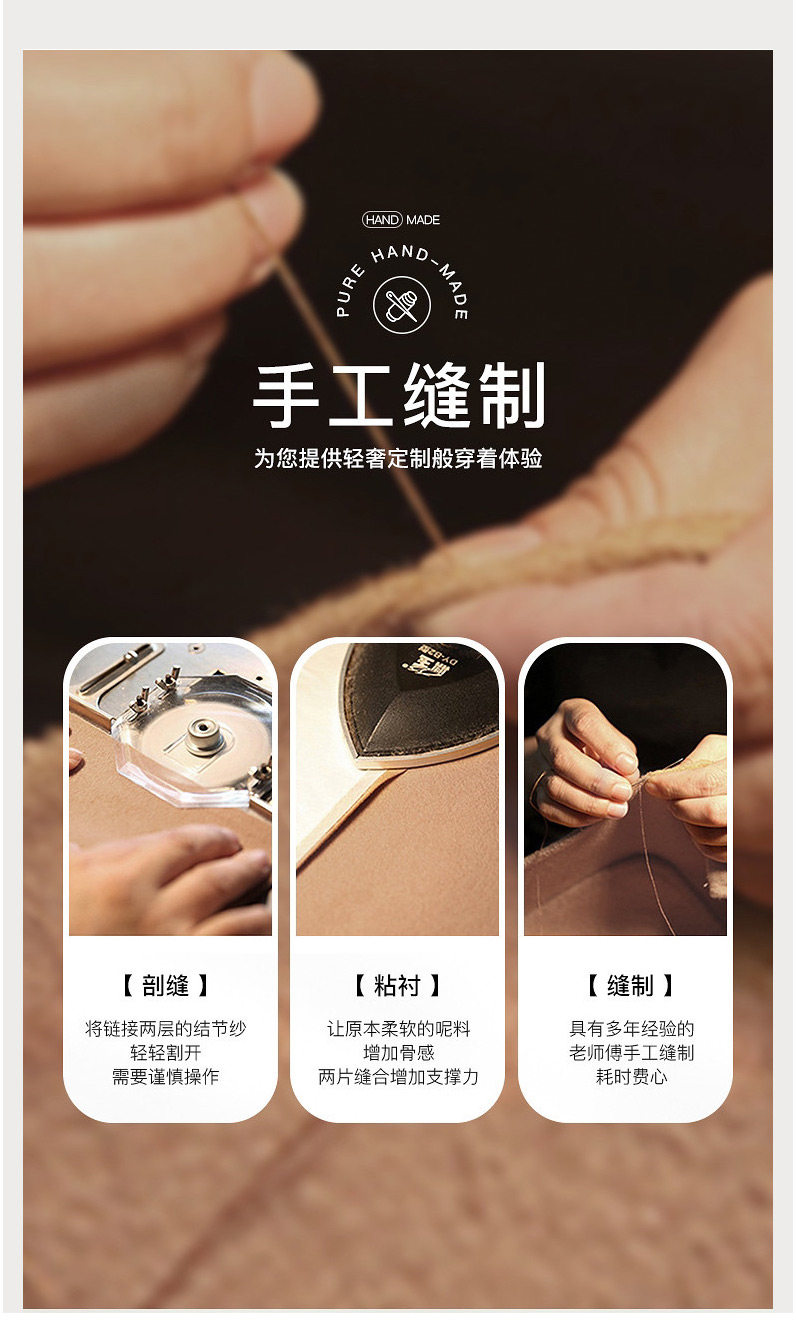 HAND MADE

PURE HAND-MADE

手工缝制

为您提供轻奢定制般穿着体验

【 剖缝 】

将链接两层的结节纱
轻轻割开
需要谨慎操作

【 粘衬 】

让原本柔软的呢料
增加骨感
两片缝合增加支撑力

【 缝制 】

具有多年经验的
老师傅手工缝制
耗时费心