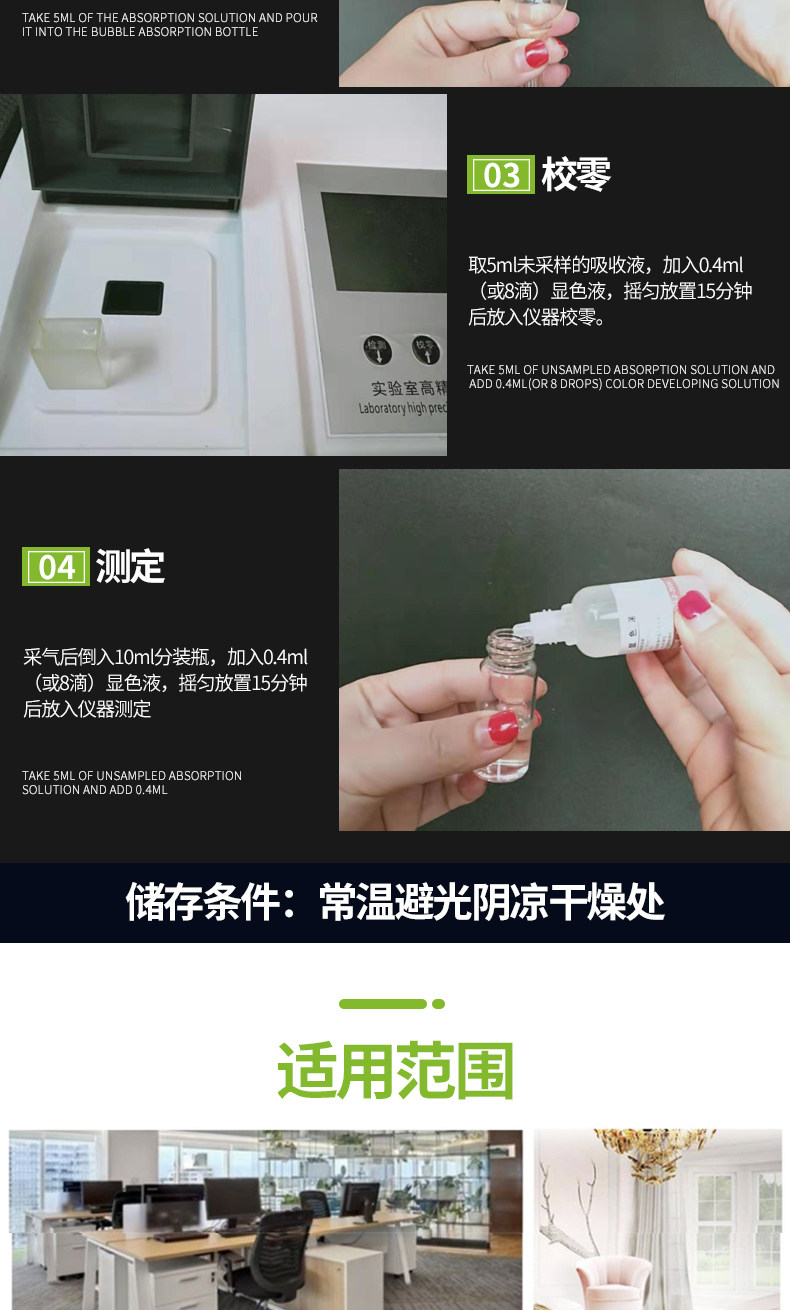 TAKE 5ML OF THE ABSORPTION SOLUTION AND POUR IT INTO THE BUBBLE ABSORPTION BOTTLE

检测

校零

实验室高精

Laboratory high prec

03 校零

取5ml未采样的吸收液，加入0.4ml（或8滴）显色液，摇匀放置15分钟后放入仪器校零。

TAKE 5ML OF UNSAMPLED ABSORPTION SOLUTION AND ADD 0.4ML(OR 8 DROPS) COLOR DEVELOPING SOLUTION

04 测定

采气后倒入10ml分装瓶，加入0.4ml（或8滴）显色液，摇匀放置15分钟后放入仪器测定

TAKE 5ML OF UNSAMPLED ABSORPTION SOLUTION AND ADD 0.4ML

储存条件：常温避光阴凉干燥处

适用范围