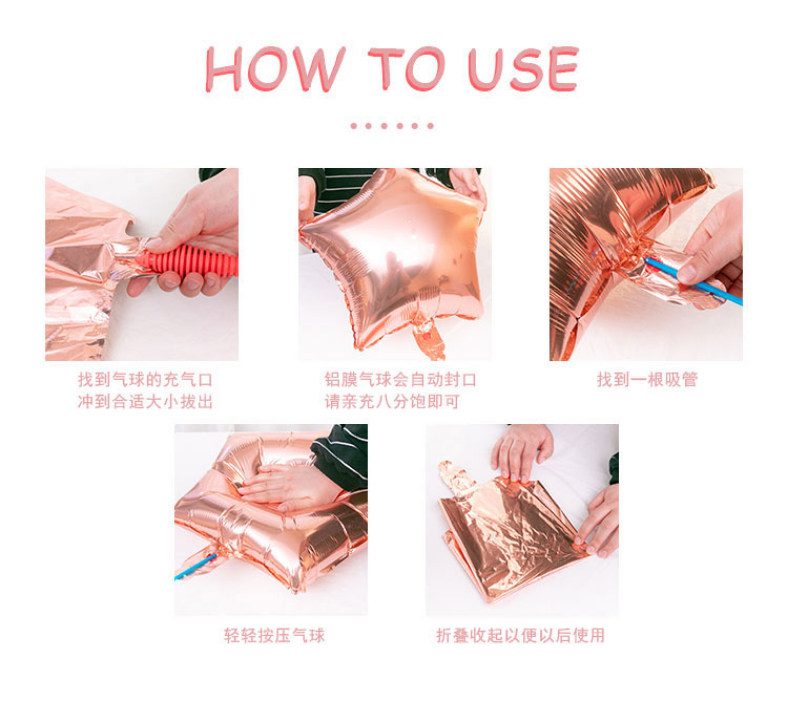 HOW TO USE

找到气球的充气口
冲到合适大小拔出

铝膜气球会自动封口
请亲充八分饱即可

找到一根吸管

轻轻按压气球

折叠收起以便以后使用