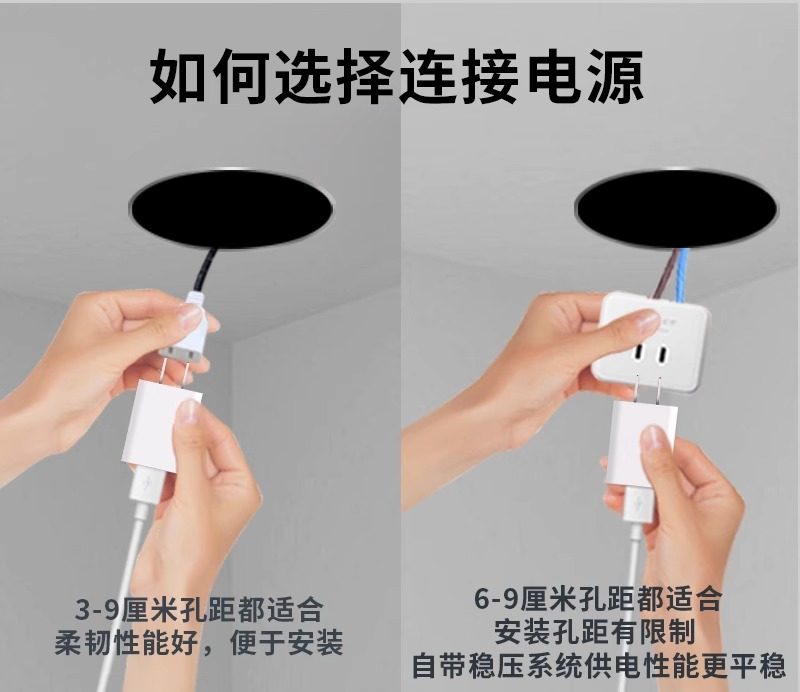 如何选择连接电源

3-9厘米孔距都适合
柔韧性能好，便于安装

6-9厘米孔距都适合
安装孔距有限制
自带稳压系统供电性能更平稳