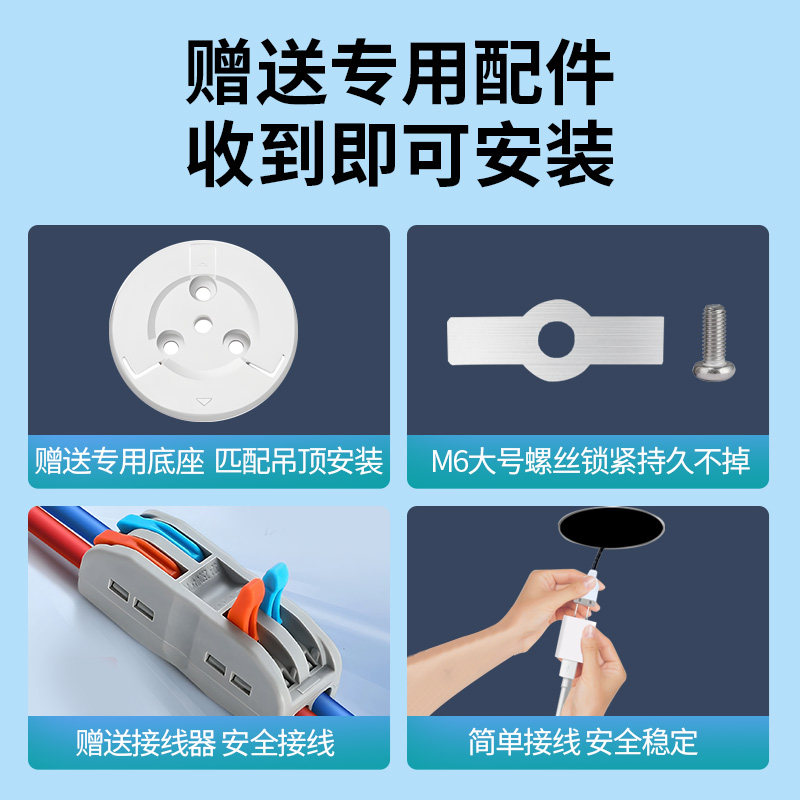 赠送专用配件
收到即可安装

赠送专用底座 匹配吊顶安装

M6大号螺丝锁紧持久不掉

赠送接线器 安全接线

简单接线 安全稳定